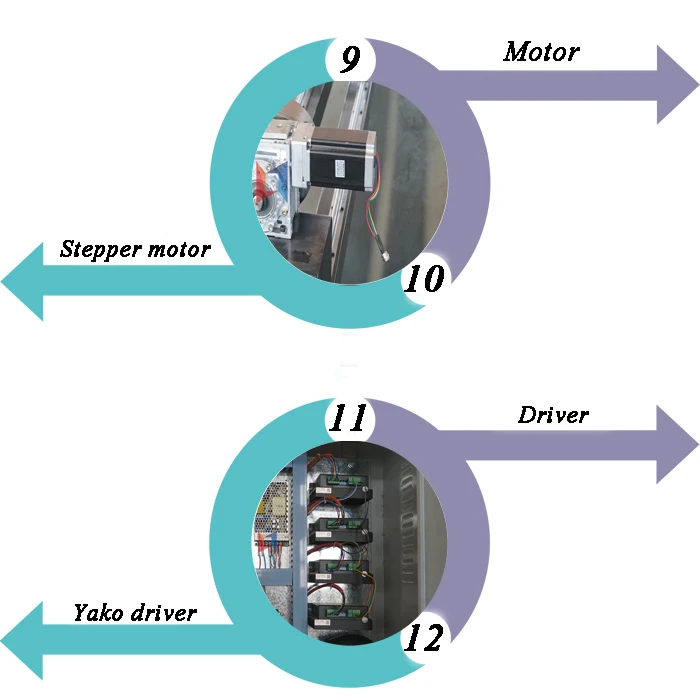 9

Motor

Stepper motor

10

11

Driver

Yako driver

12