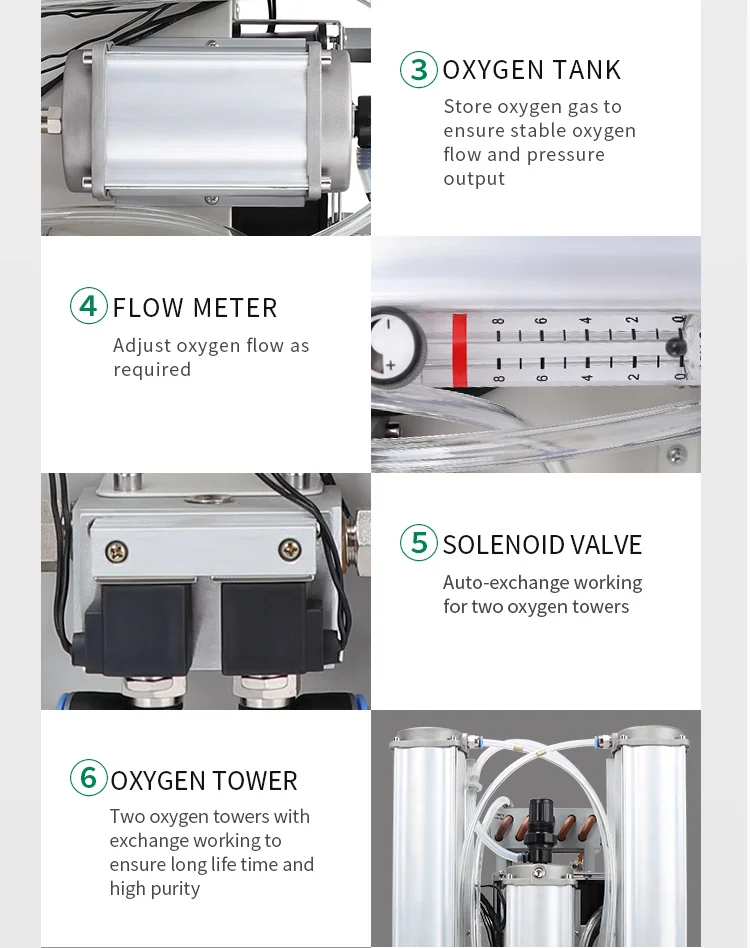 3 OXYGEN TANK
Store oxygen gas to ensure stable oxygen flow and pressure output

4 FLOW METER
Adjust oxygen flow as required

8 6 4 2 0
8 6 4 2 0

5 SOLENOID VALVE
Auto-exchange working for two oxygen towers

6 OXYGEN TOWER
Two oxygen towers with exchange working to ensure long life time and high purity