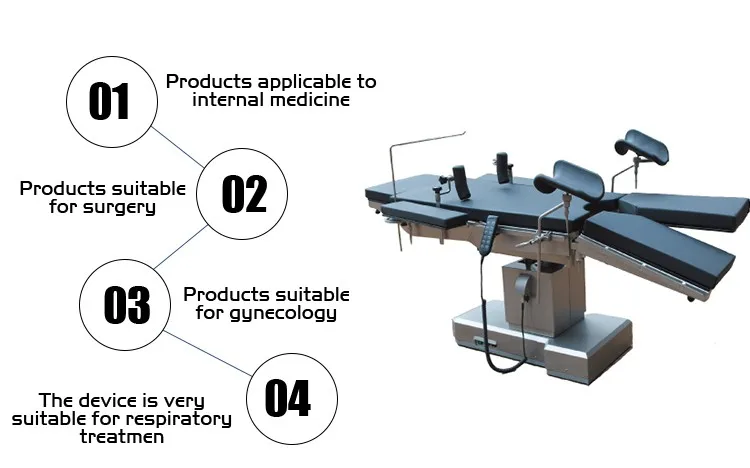 01
Products applicable to internal medicine

Products suitable for surgery
02

03
Products suitable for gynecology

The device is very suitable for respiratory treatmen
04