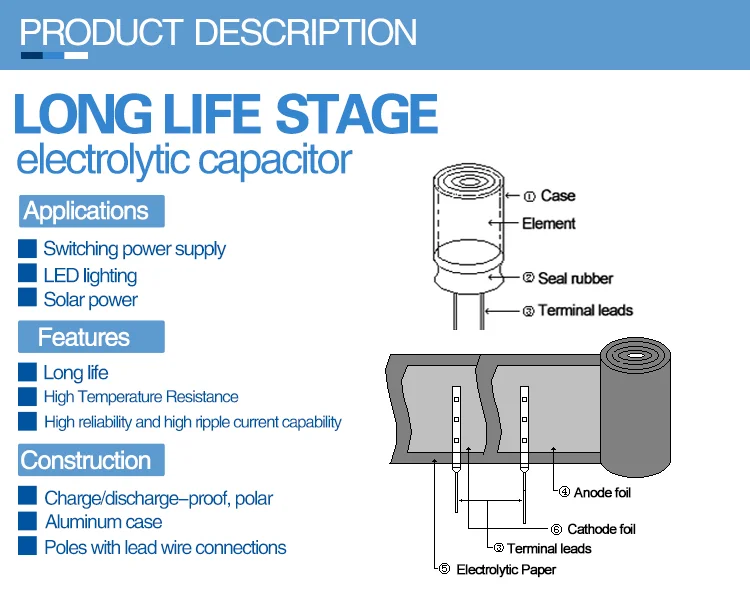 PRODUCT DESCRIPTION

LONG LIFE STAGE
electrolytic capacitor

Applications

Switching power supply
LED lighting
Solar power

Features

Long life
High Temperature Resistance
High reliability and high ripple current capability

Construction

Charge/discharge–proof, polar
Aluminum case
Poles with lead wire connections

① Case
Element
② Seal rubber
③ Terminal leads

④ Anode foil
⑥ Cathode foil
③ Terminal leads
⑤ Electrolytic Paper