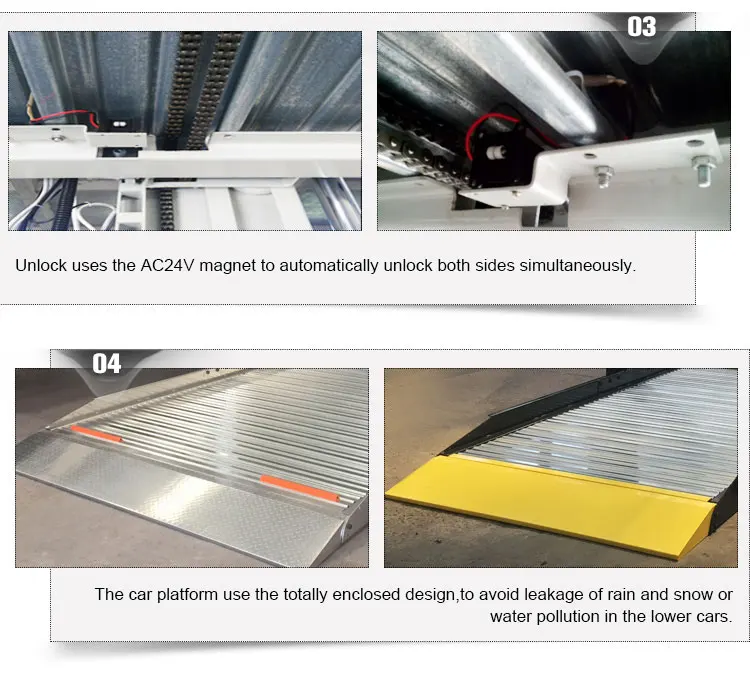 03

Unlock uses the AC24V magnet to automatically unlock both sides simultaneously.

04

The car platform use the totally enclosed design,to avoid leakage of rain and snow or water pollution in the lower cars.