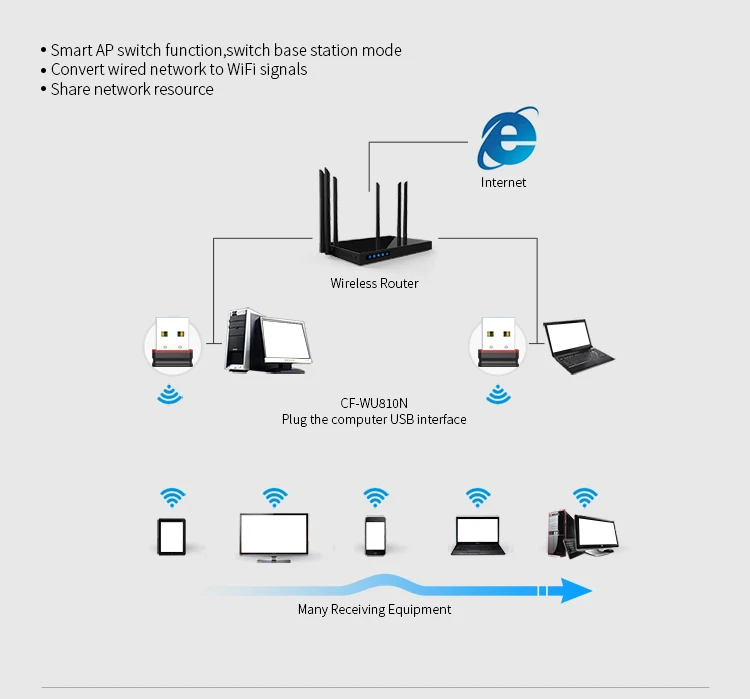 • Smart AP switch function,switch base station mode
• Convert wired network to WiFi signals
• Share network resource

Internet

Wireless Router

CF-WU810N
Plug the computer USB interface

Many Receiving Equipment