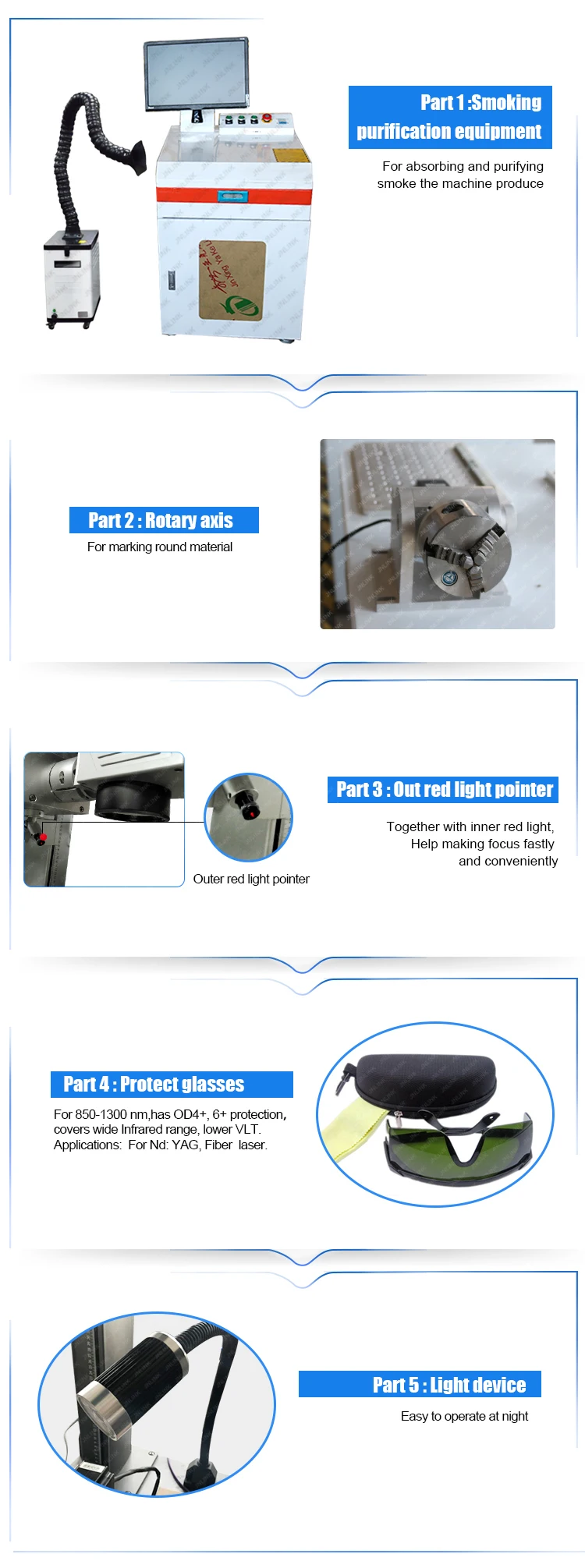 Part 1 :Smoking purification equipment

For absorbing and purifying smoke the machine produce

Part 2 : Rotary axis

For marking round material

Outer red light pointer

Part 3 : Out red light pointer

Together with inner red light, Help making focus fastly and conveniently

Part 4 : Protect glasses

For 850-1300 nm,has OD4+, 6+ protection, covers wide Infrared range, lower VLT. Applications: For Nd: YAG, Fiber laser.

Part 5 : Light device

Easy to operate at night