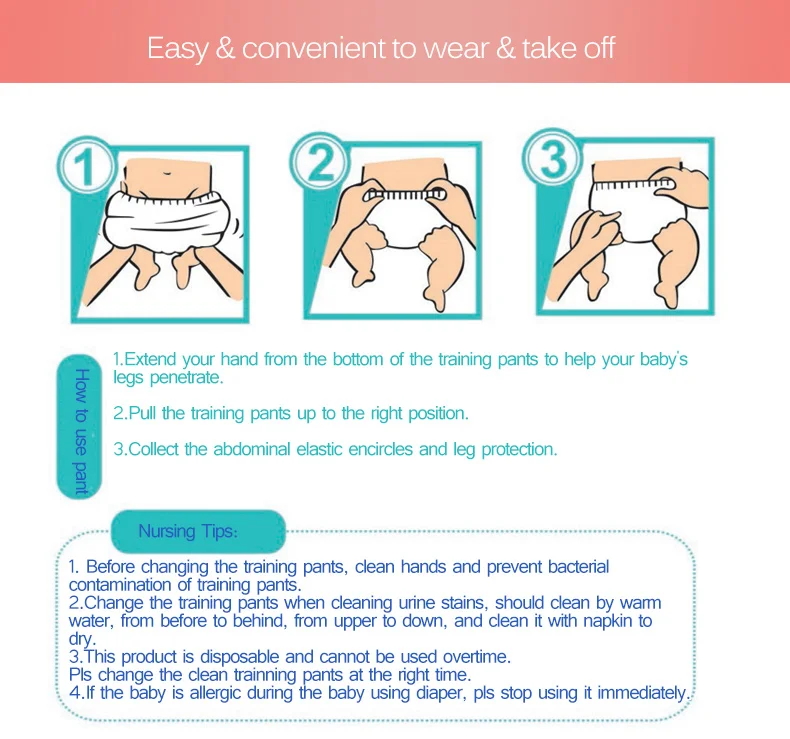 Easy & convenient to wear & take off

1

2

3

How to use pant

1.Extend your hand from the bottom of the training pants to help your baby's legs penetrate.

2.Pull the training pants up to the right position.

3.Collect the abdominal elastic encircles and leg protection.

Nursing Tips:

1. Before changing the training pants, clean hands and prevent bacterial contamination of training pants.
2.Change the training pants when cleaning urine stains, should clean by warm water, from before to behind, from upper to down, and clean it with napkin to dry.
3.This product is disposable and cannot be used overtime.
Pls change the clean trainning pants at the right time.
4.If the baby is allergic during the baby using diaper, pls stop using it immediately.