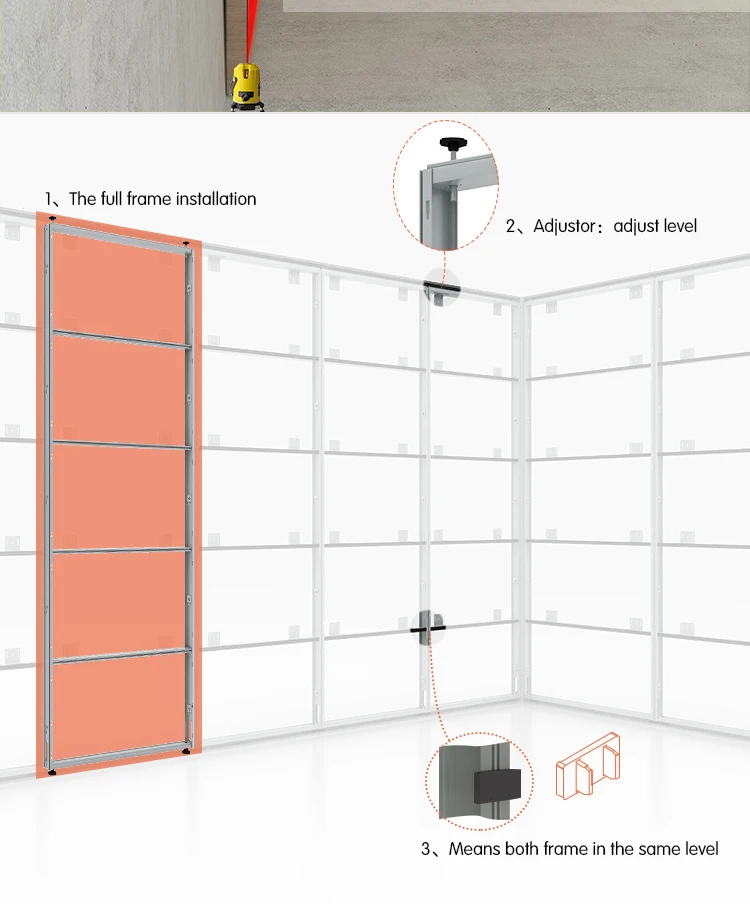 1、The full frame installation

2、Adjustor：adjust level

3、Means both frame in the same level