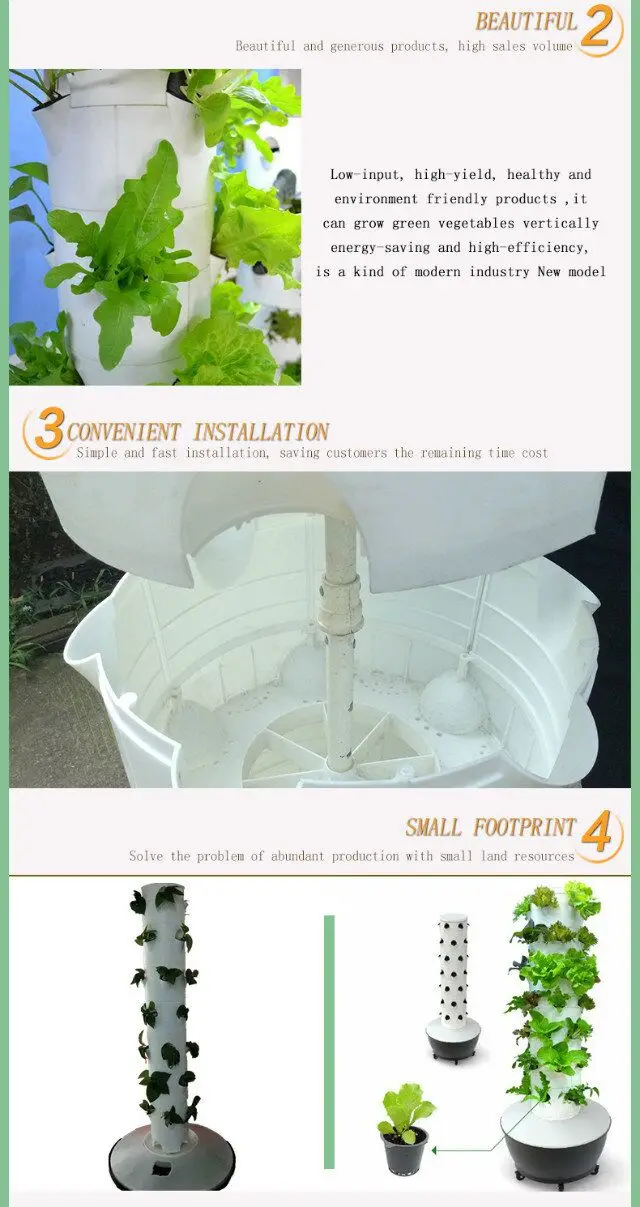 BEAUTIFUL 2
Beautiful and generous products, high sales volume

Low-input, high-yield, healthy and environment friendly products ,it can grow green vegetables vertically energy-saving and high-efficiency, is a kind of modern industry New model

3 CONVENIENT INSTALLATION
Simple and fast installation, saving customers the remaining time cost

SMALL FOOTPRINT 4
Solve the problem of abundant production with small land resources