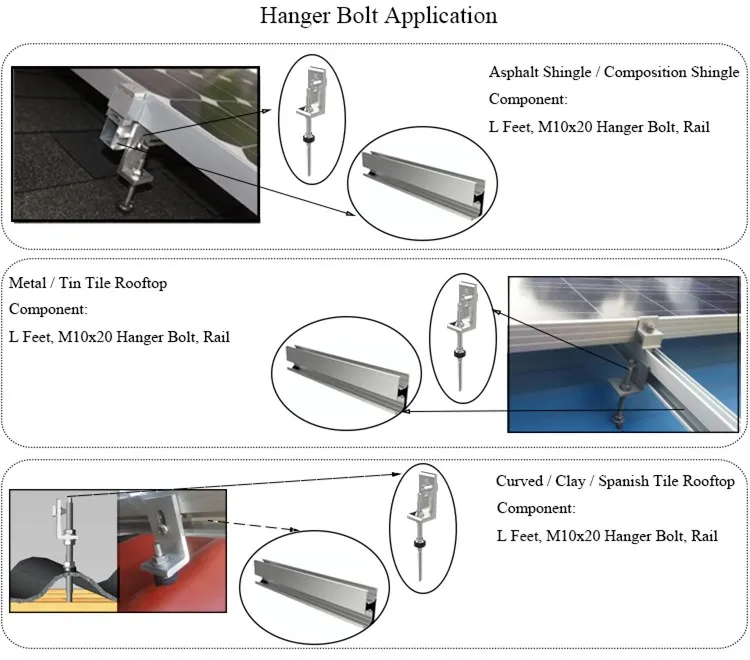 Hanger Bolt Application

Asphalt Shingle / Composition Shingle

Component:

L Feet, M10x20 Hanger Bolt, Rail

Metal / Tin Tile Rooftop

Component:

L Feet, M10x20 Hanger Bolt, Rail

Curved / Clay / Spanish Tile Rooftop

Component:

L Feet, M10x20 Hanger Bolt, Rail