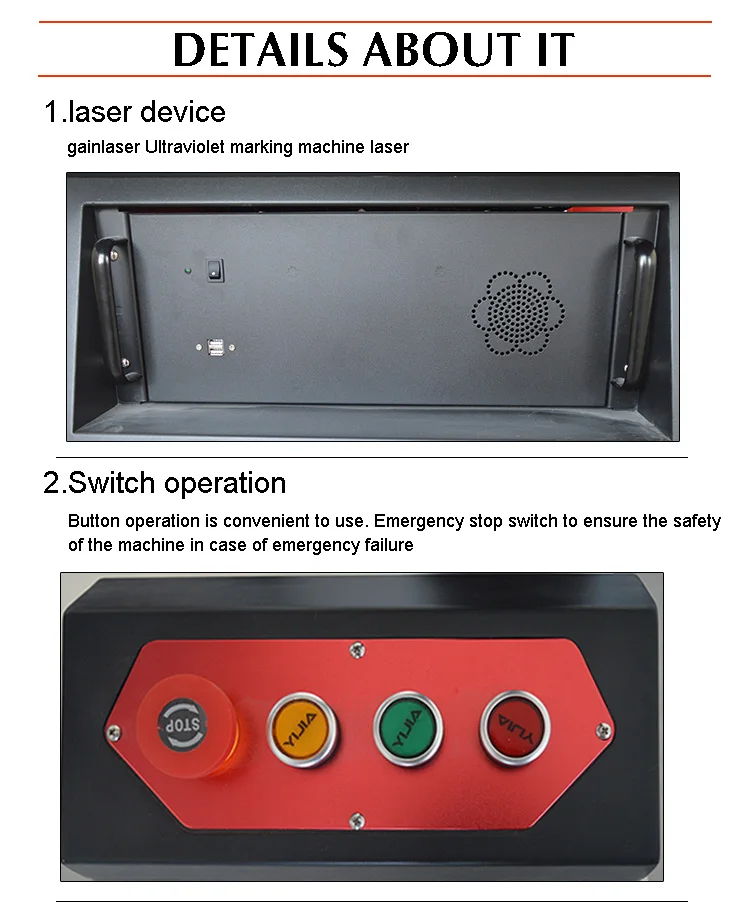 DETAILS ABOUT IT

1.laser device

gainlaser Ultraviolet marking machine laser

2.Switch operation

Button operation is convenient to use. Emergency stop switch to ensure the safety of the machine in case of emergency failure

STOP

YIJIA

YIJIA

YIJIA