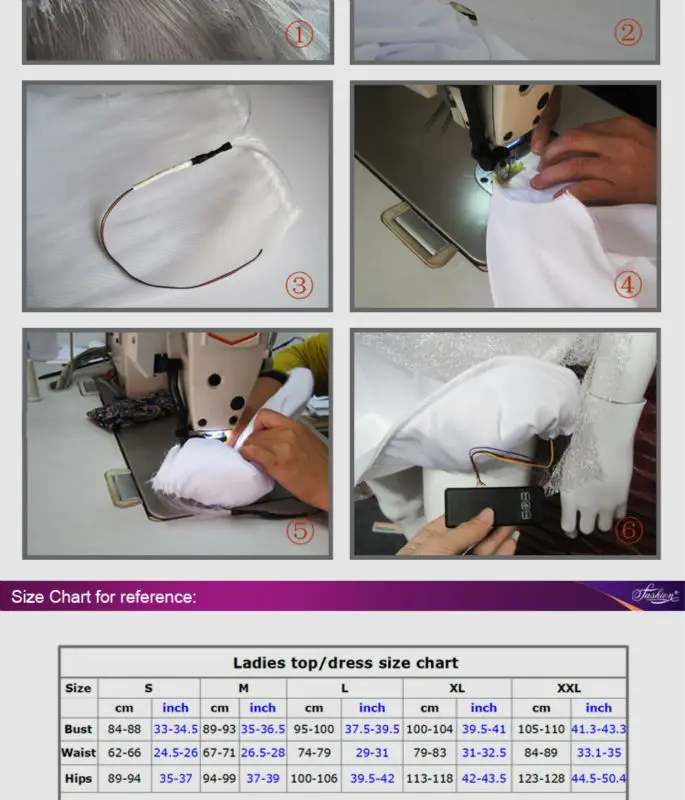 ①

②

③

④

⑤

⑥

Size Chart for reference:

Fashion

Ladies top/dress size chart

| Size | S | | M | | L | | XL | | XXL | |
|---|---|---|---|---|---|---|---|---|---|---|
| | cm | inch | cm | inch | cm | inch | cm | inch | cm | inch |
| Bust | 84-88 | 33-34.5 | 89-93 | 35-36.5 | 95-100 | 37.5-39.5 | 100-104 | 39.5-41 | 105-110 | 41.3-43.3 |
| Waist | 62-66 | 24.5-26 | 67-71 | 26.5-28 | 74-79 | 29-31 | 79-83 | 31-32.5 | 84-89 | 33.1-35 |
| Hips | 89-94 | 35-37 | 94-99 | 37-39 | 100-106 | 39.5-42 | 113-118 | 42-43.5 | 123-128 | 44.5-50.4 |