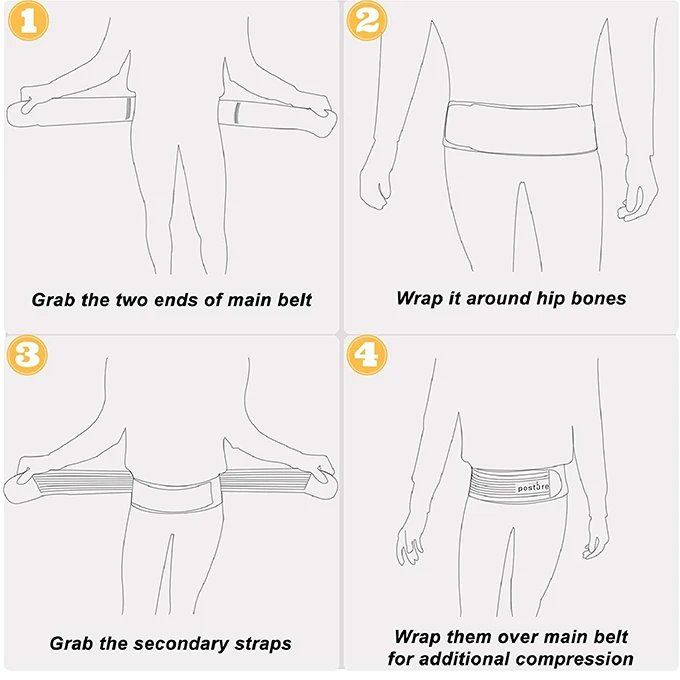 1

Grab the two ends of main belt

2

Wrap it around hip bones

3

Grab the secondary straps

4

posture

Wrap them over main belt for additional compression