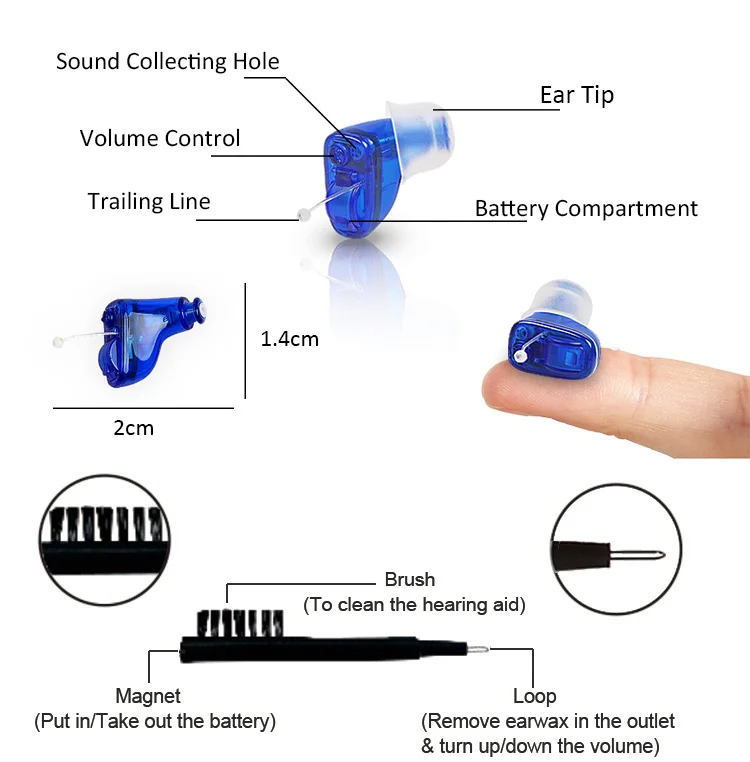 Sound Collecting Hole

Ear Tip

Volume Control

Trailing Line

Battery Compartment

1.4cm

2cm

Brush
(To clean the hearing aid)

Magnet
(Put in/Take out the battery)

Loop
(Remove earwax in the outlet & turn up/down the volume)