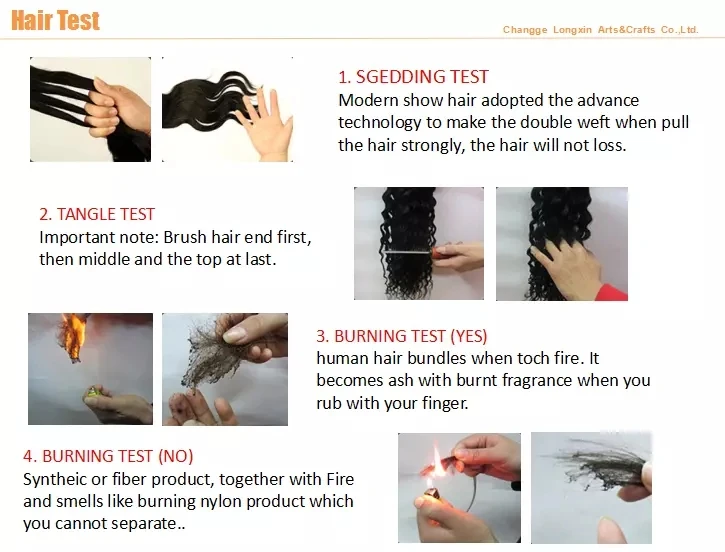 Hair Test

Changge Longxin Arts&Crafts Co.,Ltd.

1. SGEDDING TEST
Modern show hair adopted the advance technology to make the double weft when pull the hair strongly, the hair will not loss.

2. TANGLE TEST
Important note: Brush hair end first, then middle and the top at last.

3. BURNING TEST (YES)
human hair bundles when toch fire. It becomes ash with burnt fragrance when you rub with your finger.

4. BURNING TEST (NO)
Syntheic or fiber product, together with Fire and smells like burning nylon product which you cannot separate..