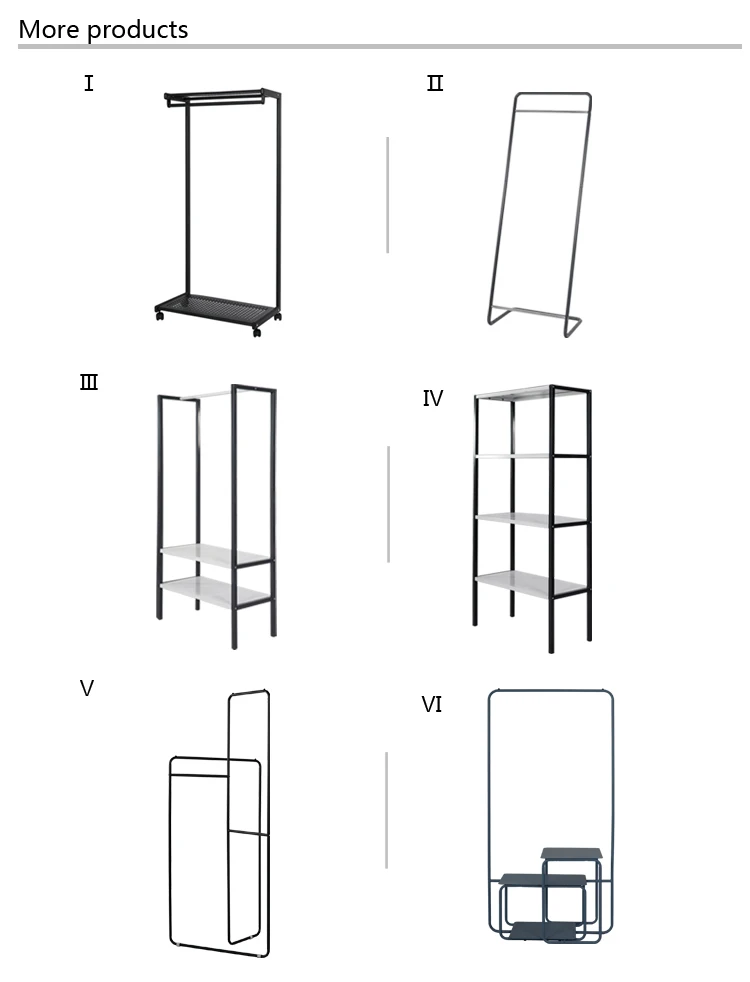 More products

I

II

III

IV

V

VI