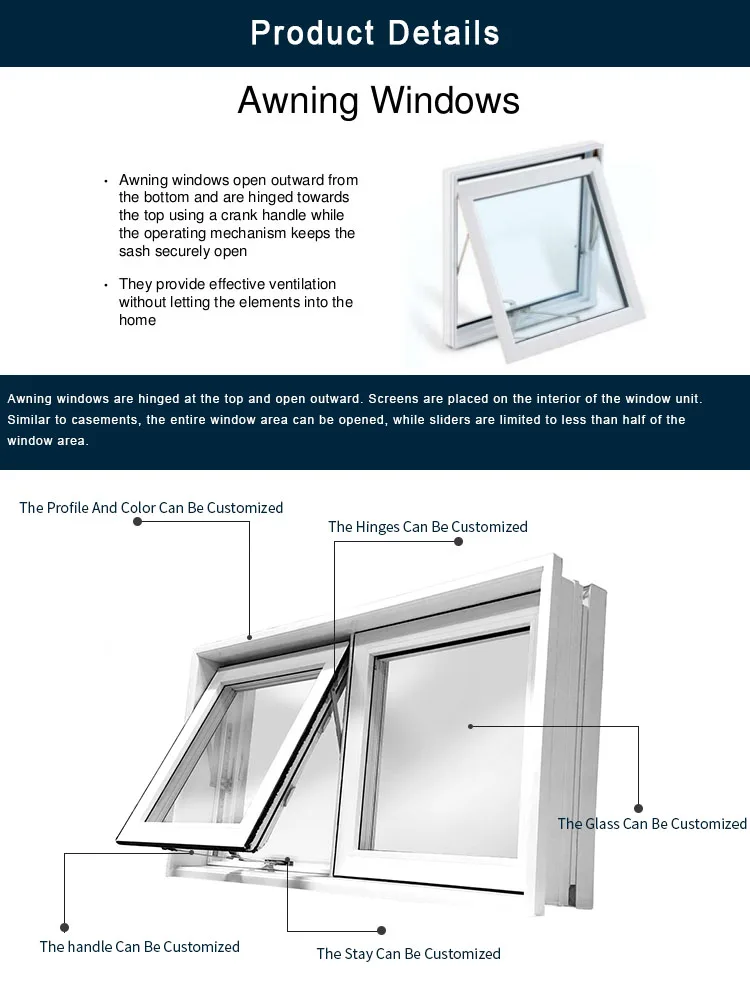 Product Details

Awning Windows

• Awning windows open outward from the bottom and are hinged towards the top using a crank handle while the operating mechanism keeps the sash securely open

• They provide effective ventilation without letting the elements into the home

Awning windows are hinged at the top and open outward. Screens are placed on the interior of the window unit. Similar to casements, the entire window area can be opened, while sliders are limited to less than half of the window area.

The Profile And Color Can Be Customized

The Hinges Can Be Customized

The Glass Can Be Customized

The handle Can Be Customized

The Stay Can Be Customized