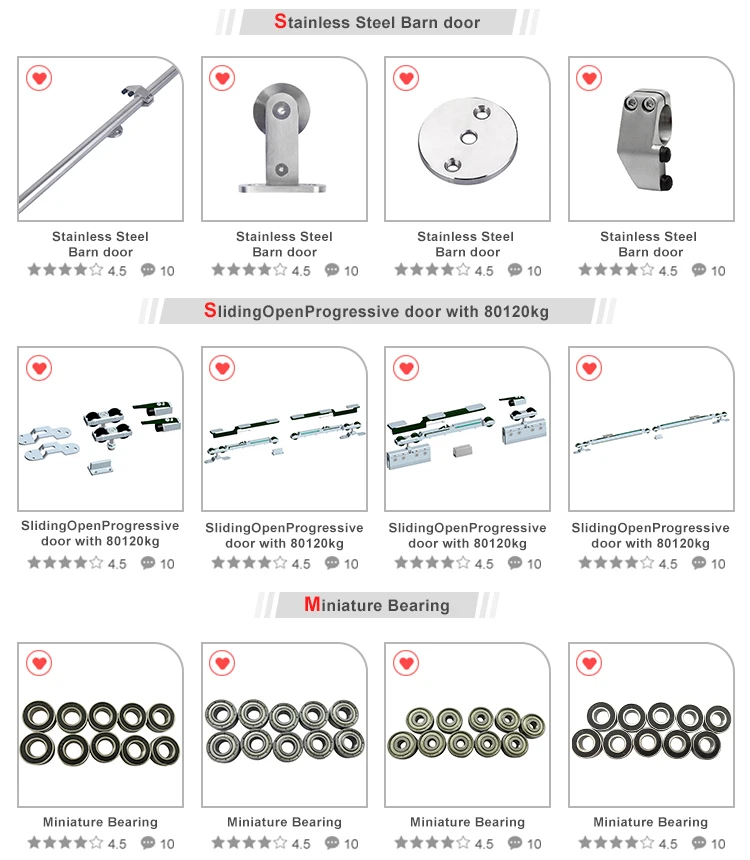 Stainless Steel Barn door

Stainless Steel Barn door
4.5 10

Stainless Steel Barn door
4.5 10

Stainless Steel Barn door
4.5 10

Stainless Steel Barn door
4.5 10

SlidingOpenProgressive door with 80120kg

SlidingOpenProgressive door with 80120kg
4.5 10

SlidingOpenProgressive door with 80120kg
4.5 10

SlidingOpenProgressive door with 80120kg
4.5 10

SlidingOpenProgressive door with 80120kg
4.5 10

Miniature Bearing

Miniature Bearing
4.5 10

Miniature Bearing
4.5 10

Miniature Bearing
4.5 10

Miniature Bearing
4.5 10