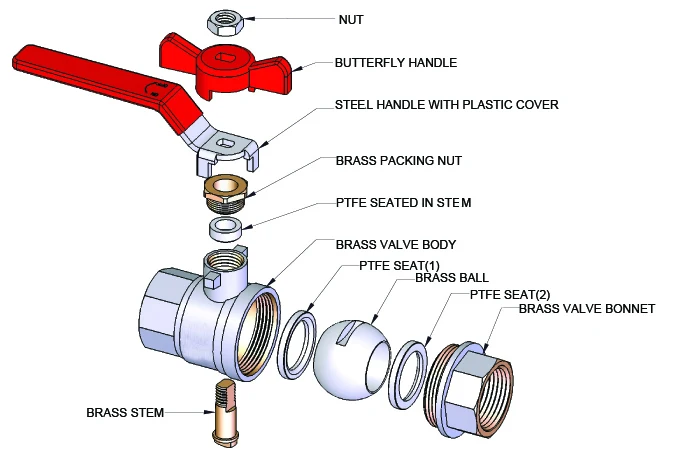 NUT
BUTTERFLY HANDLE
STEEL HANDLE WITH PLASTIC COVER
BRASS PACKING NUT
PTFE SEATED IN STEM
BRASS VALVE BODY
PTFE SEAT(1)
BRASS BALL
PTFE SEAT(2)
BRASS VALVE BONNET
BRASS STEM