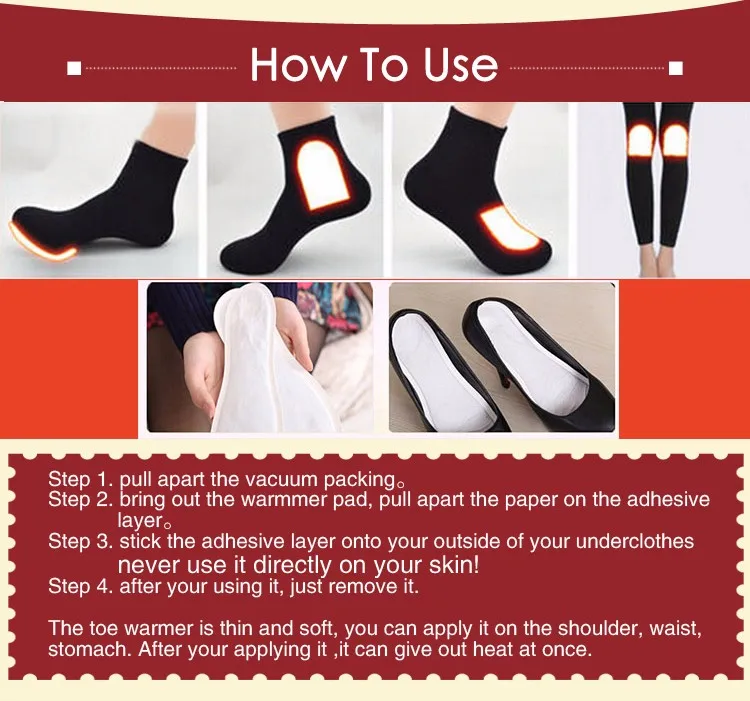 How To Use

Step 1. pull apart the vacuum packing。
Step 2. bring out the warmmer pad, pull apart the paper on the adhesive layer。
Step 3. stick the adhesive layer onto your outside of your underclothes never use it directly on your skin!
Step 4. after your using it, just remove it.

The toe warmer is thin and soft, you can apply it on the shoulder, waist, stomach. After your applying it ,it can give out heat at once.