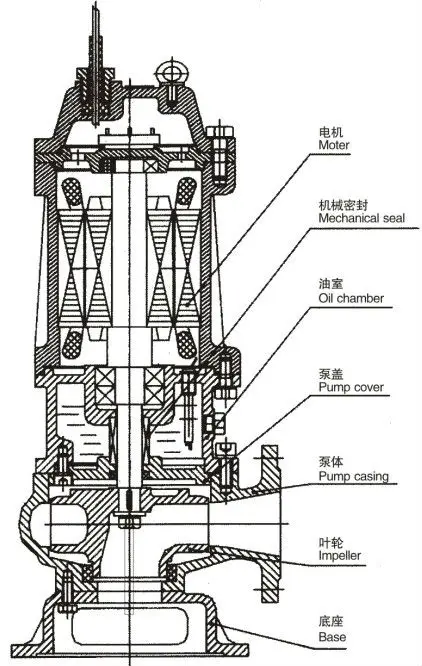 电机
Moter

机械密封
Mechanical seal

油室
Oil chamber

泵盖
Pump cover

泵体
Pump casing

叶轮
Impeller

底座
Base