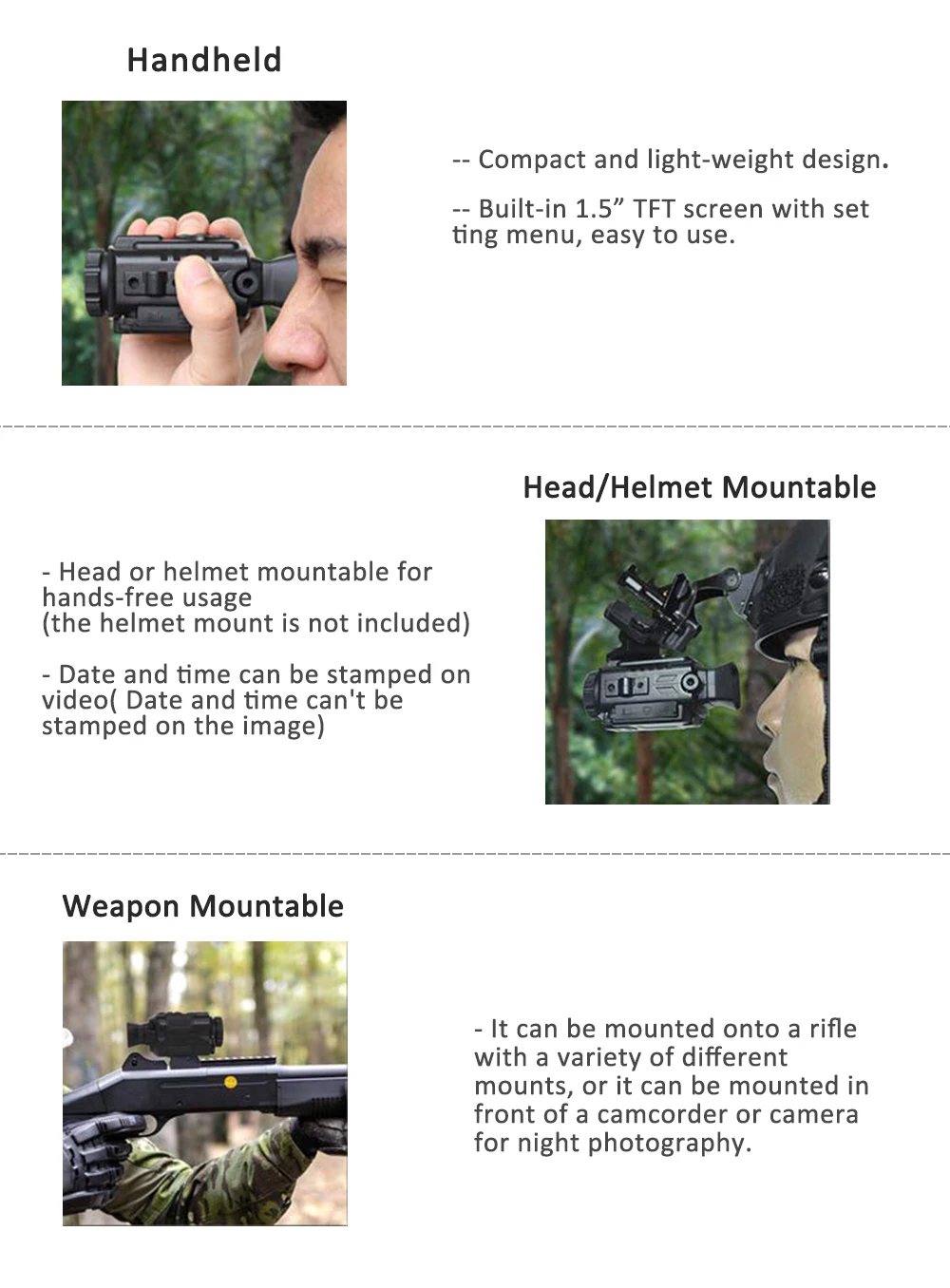 Handheld

-- Compact and light-weight design.

-- Built-in 1.5” TFT screen with set ting menu, easy to use.

Head/Helmet Mountable

- Head or helmet mountable for hands-free usage
(the helmet mount is not included)

- Date and time can be stamped on video( Date and time can't be stamped on the image)

Weapon Mountable

- It can be mounted onto a rifle with a variety of different mounts, or it can be mounted in front of a camcorder or camera for night photography.