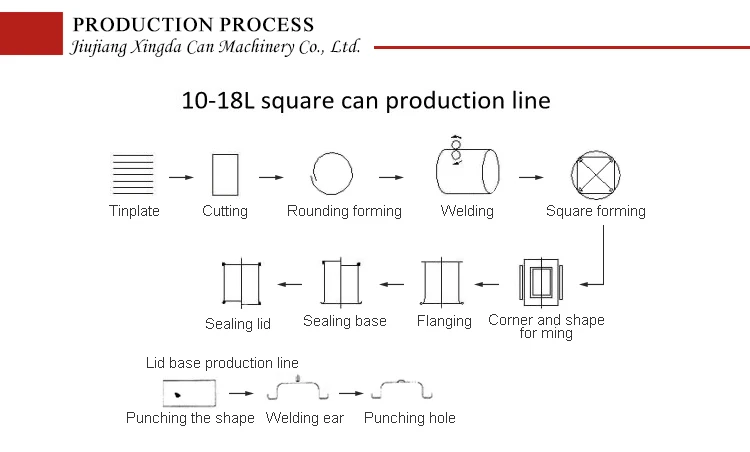 PRODUCTION PROCESS
Jiujiang Xingda Can Machinery Co., Ltd.

10-18L square can production line

Tinplate
Cutting
Rounding forming
Welding
Square forming

Corner and shape for ming
Flanging
Sealing base
Sealing lid

Lid base production line

Punching the shape
Welding ear
Punching hole