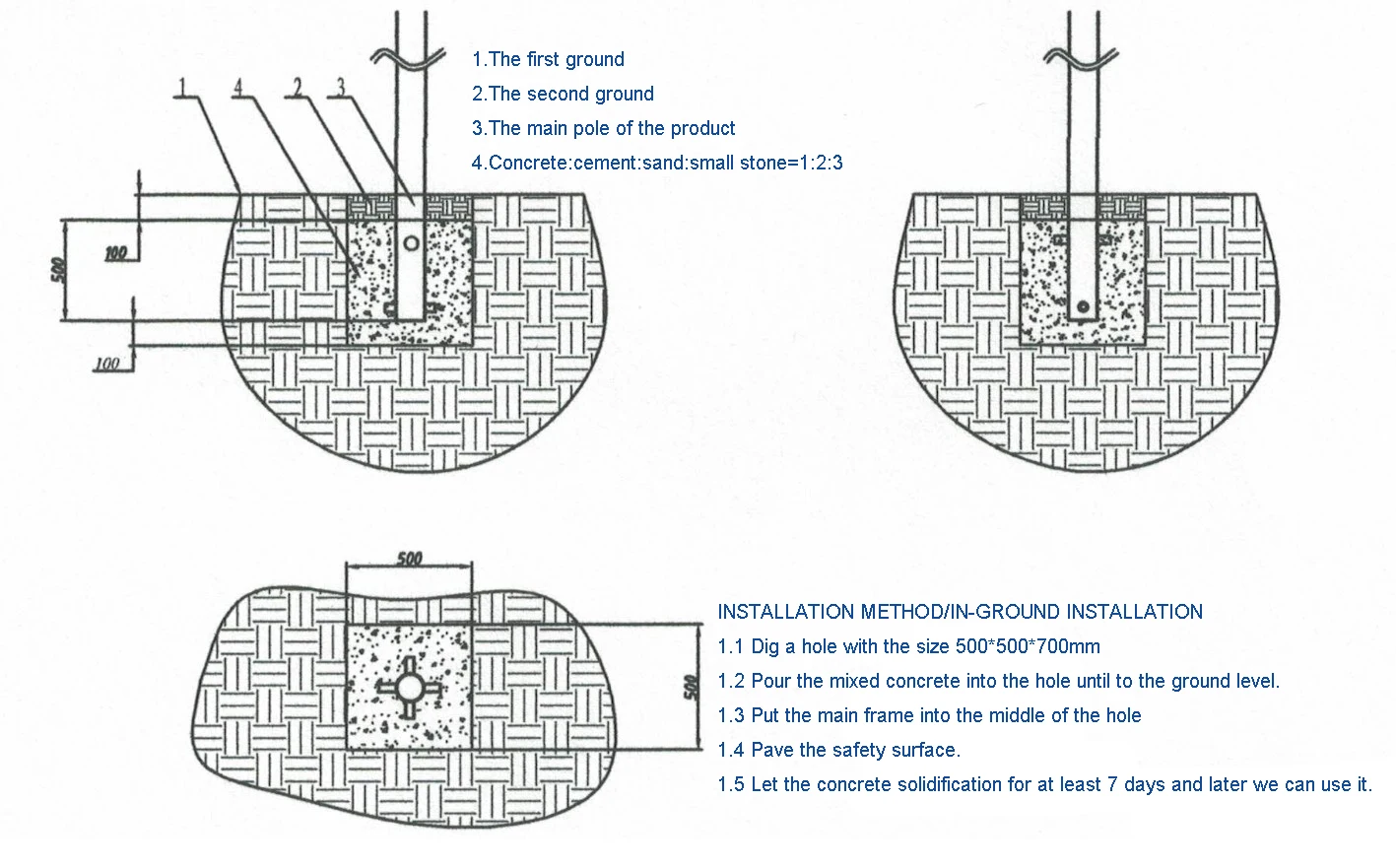 1 4 2 3

1.The first ground
2.The second ground
3.The main pole of the product
4.Concrete:cement:sand:small stone=1:2:3

500
100
100

500
500

INSTALLATION METHOD/IN-GROUND INSTALLATION
1.1 Dig a hole with the size 500*500*700mm
1.2 Pour the mixed concrete into the hole until to the ground level.
1.3 Put the main frame into the middle of the hole
1.4 Pave the safety surface.
1.5 Let the concrete solidification for at least 7 days and later we can use it.