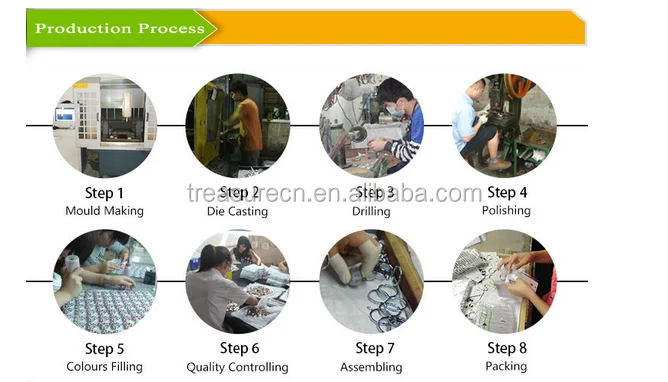 Production Process

Step 1
Mould Making

Step 2
Die Casting

Step 3
Drilling

Step 4
Polishing

treasurecn.en.alibaba.com

Step 5
Colours Filling

Step 6
Quality Controlling

Step 7
Assembling

Step 8
Packing