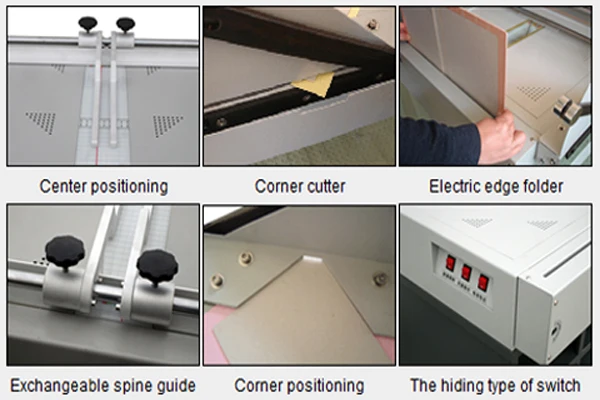 Center positioning

Corner cutter

Electric edge folder

Exchangeable spine guide

Corner positioning

The hiding type of switch