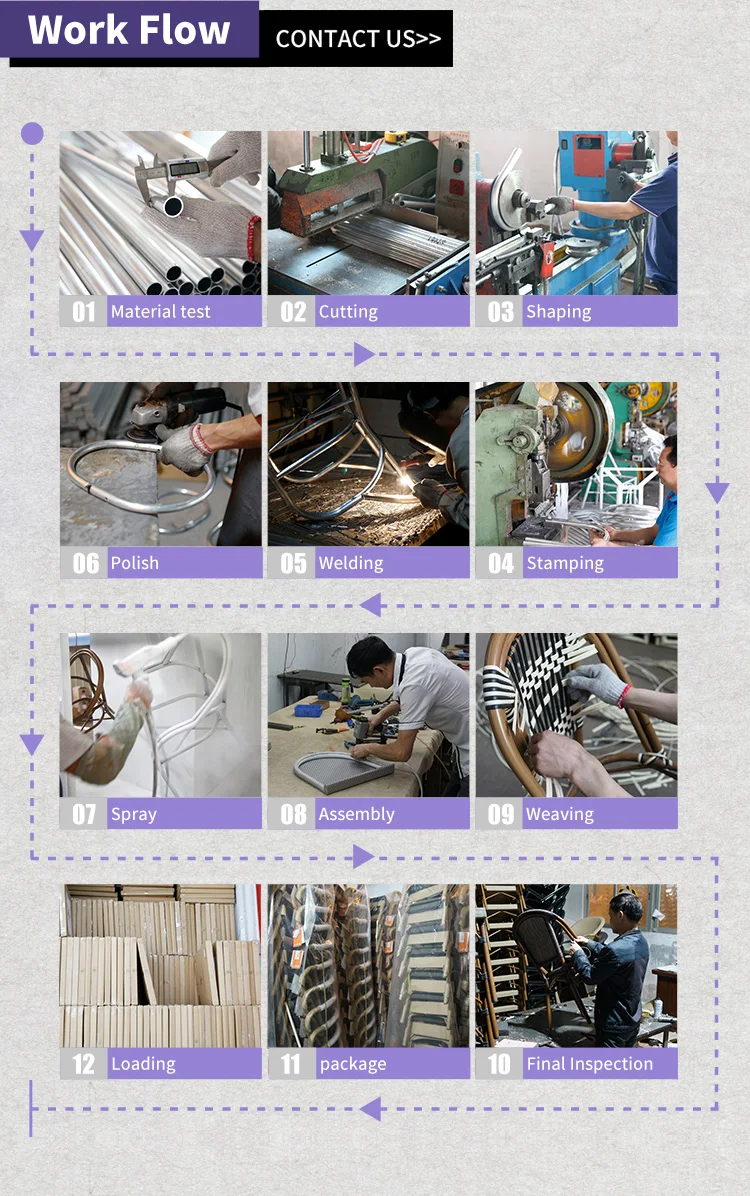 Work Flow

CONTACT US>>

01 Material test

02 Cutting

03 Shaping

06 Polish

05 Welding

04 Stamping

07 Spray

08 Assembly

09 Weaving

12 Loading

11 package

10 Final Inspection