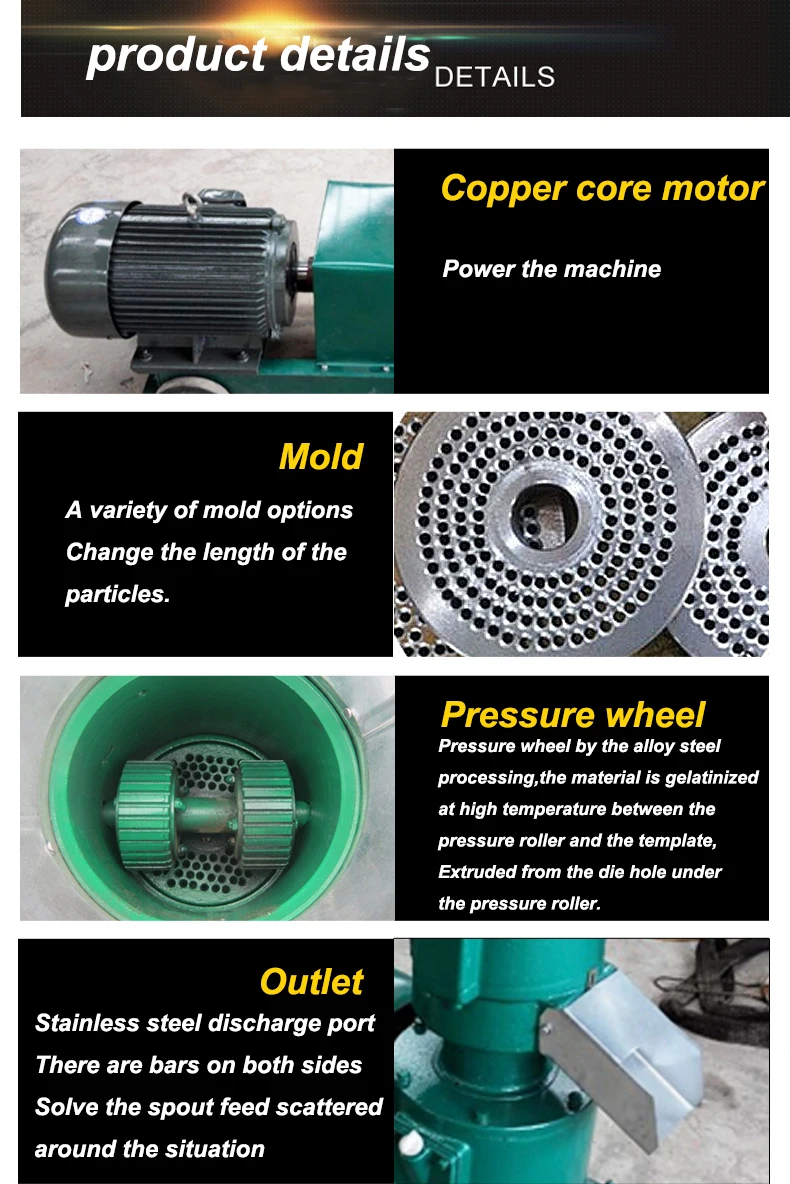 product details DETAILS

Copper core motor

Power the machine

Mold

A variety of mold options
Change the length of the particles.

Pressure wheel

Pressure wheel by the alloy steel processing,the material is gelatinized at high temperature between the pressure roller and the template, Extruded from the die hole under the pressure roller.

Outlet

Stainless steel discharge port
There are bars on both sides
Solve the spout feed scattered around the situation