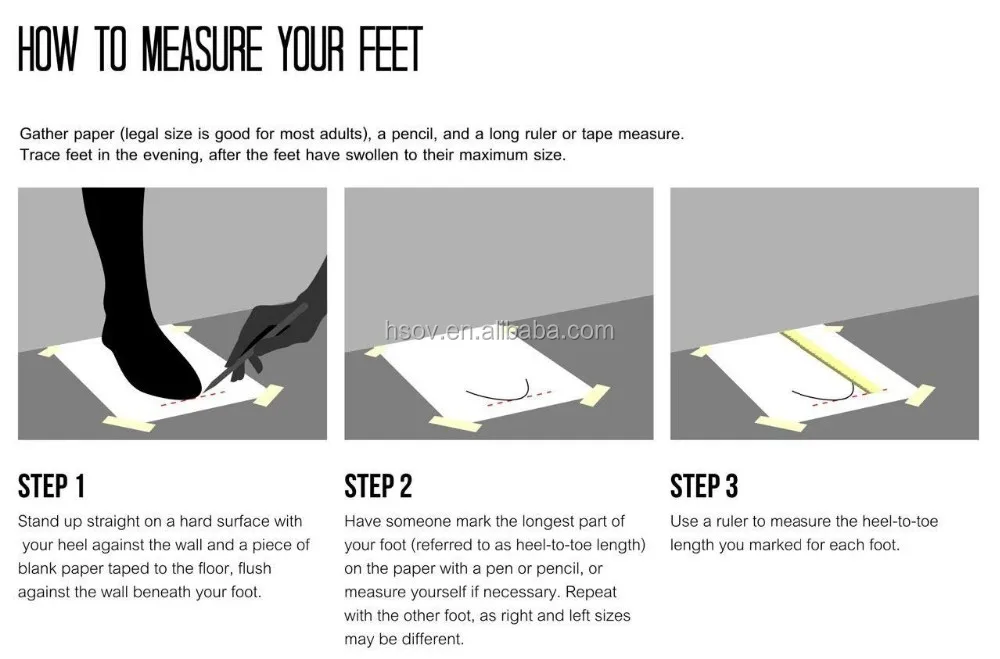 HOW TO MEASURE YOUR FEET

Gather paper (legal size is good for most adults), a pencil, and a long ruler or tape measure.
Trace feet in the evening, after the feet have swollen to their maximum size.

hsov.en.alibaba.com

STEP 1
Stand up straight on a hard surface with your heel against the wall and a piece of blank paper taped to the floor, flush against the wall beneath your foot.

STEP 2
Have someone mark the longest part of your foot (referred to as heel-to-toe length) on the paper with a pen or pencil, or measure yourself if necessary. Repeat with the other foot, as right and left sizes may be different.

STEP 3
Use a ruler to measure the heel-to-toe length you marked for each foot.