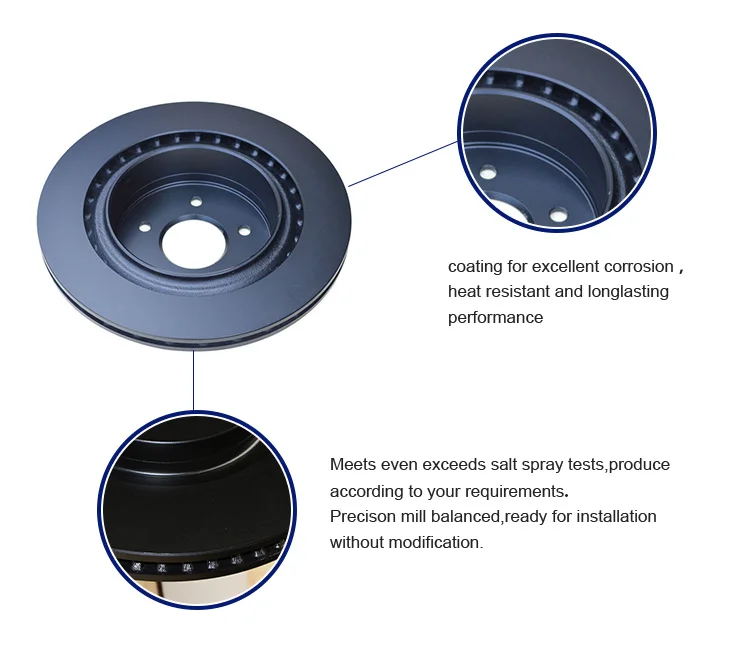 coating for excellent corrosion ,
heat resistant and longlasting
performance

Meets even exceeds salt spray tests,produce
according to your requirements.
Precison mill balanced,ready for installation
without modification.