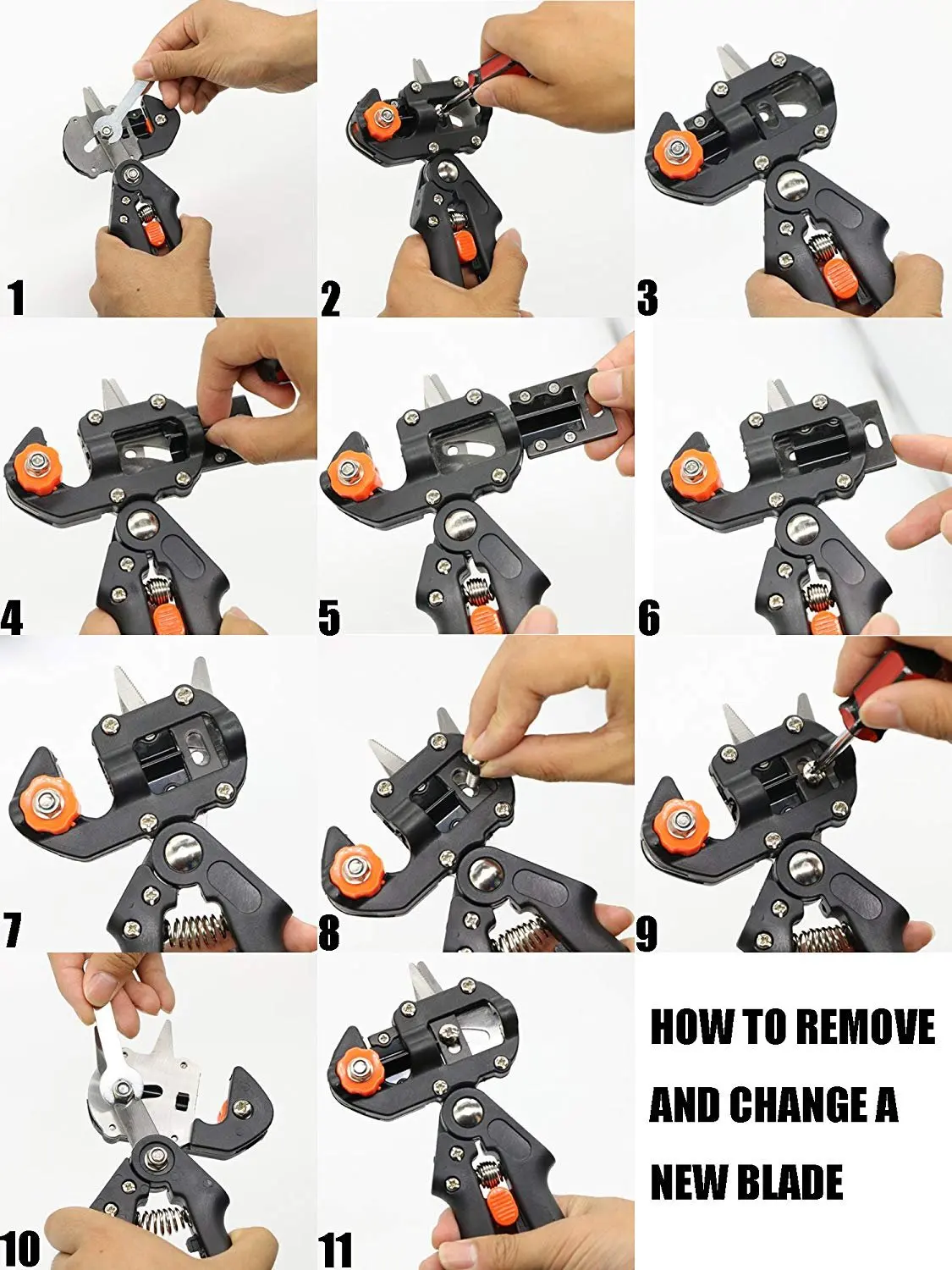 1
2
3
4
5
6
7
8
9
10
11
HOW TO REMOVE AND CHANGE A NEW BLADE