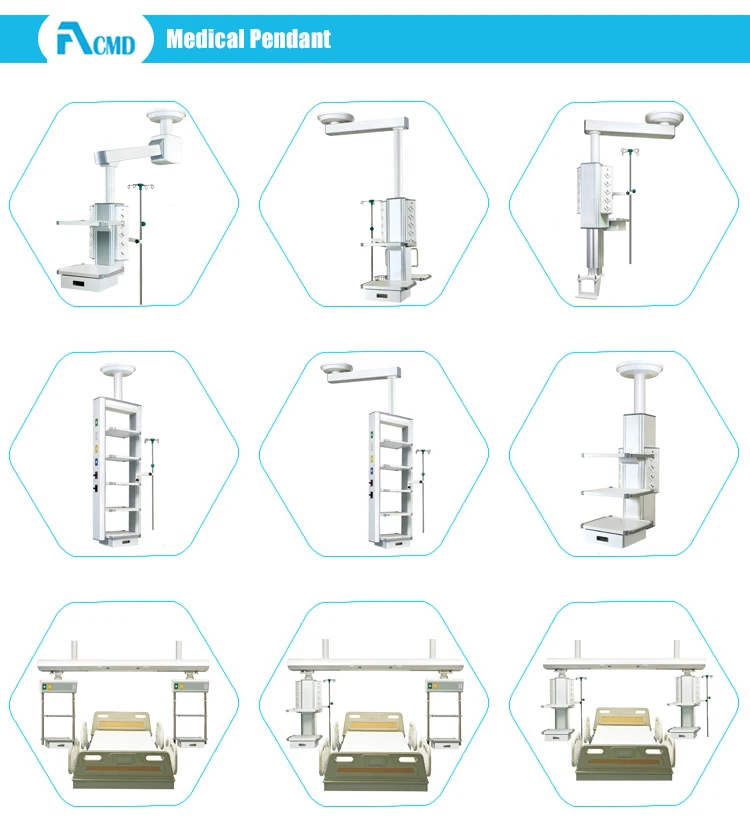 ACMD Medical Pendant