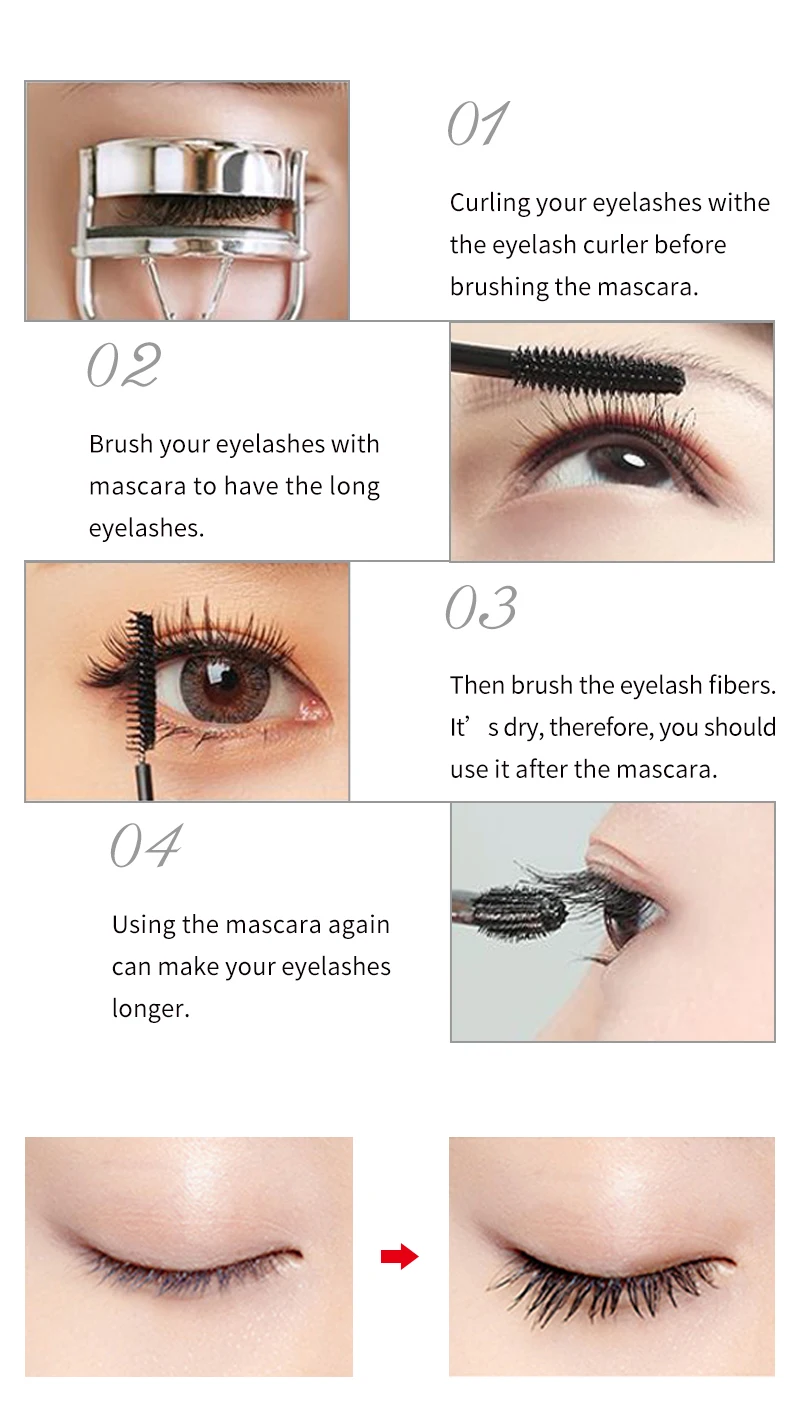 01

Curling your eyelashes withe the eyelash curler before brushing the mascara.

02

Brush your eyelashes with mascara to have the long eyelashes.

03

Then brush the eyelash fibers. It’ s dry, therefore, you should use it after the mascara.

04

Using the mascara again can make your eyelashes longer.