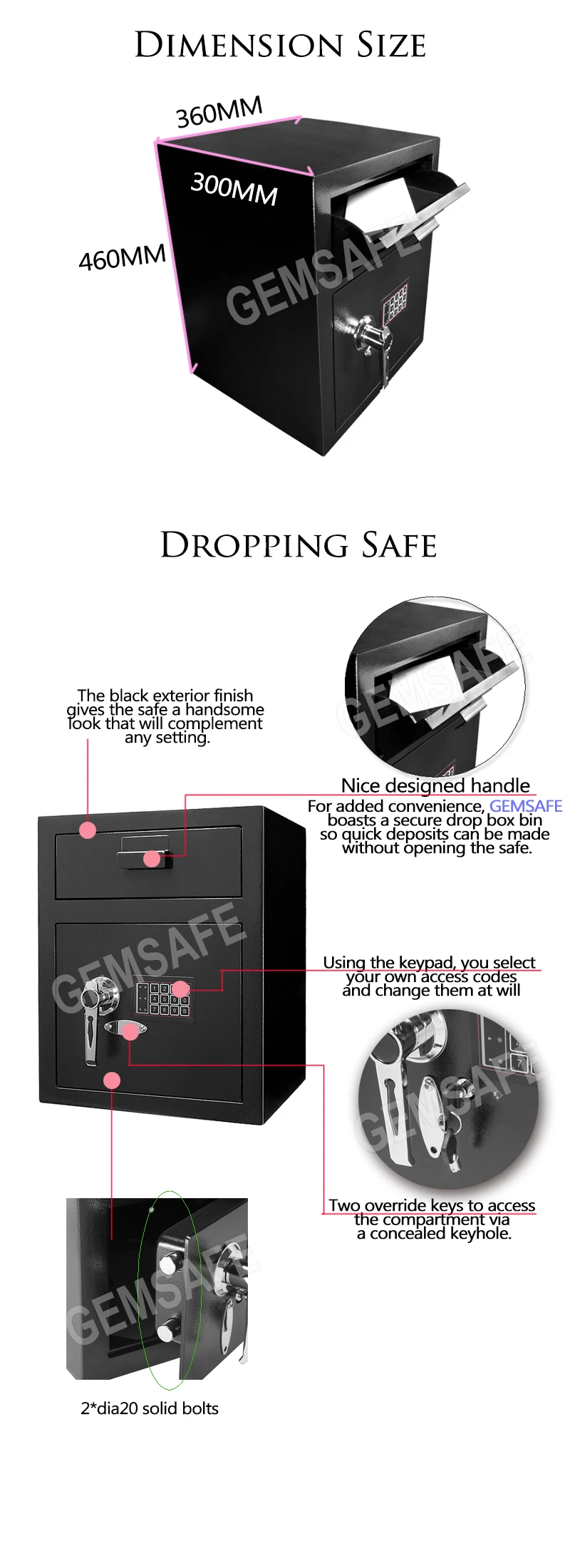 DIMENSION SIZE

360MM

300MM

460MM

GEMSAFE

DROPPING SAFE

GEMSAFE

The black exterior finish gives the safe a handsome look that will complement any setting.

Nice designed handle

For added convenience, GEMSAFE boasts a secure drop box bin so quick deposits can be made without opening the safe.

GEMSAFE

Using the keypad, you select your own access codes and change them at will

GEMSAFE

Two override keys to access the compartment via a concealed keyhole.

GEMSAFE

2*dia20 solid bolts