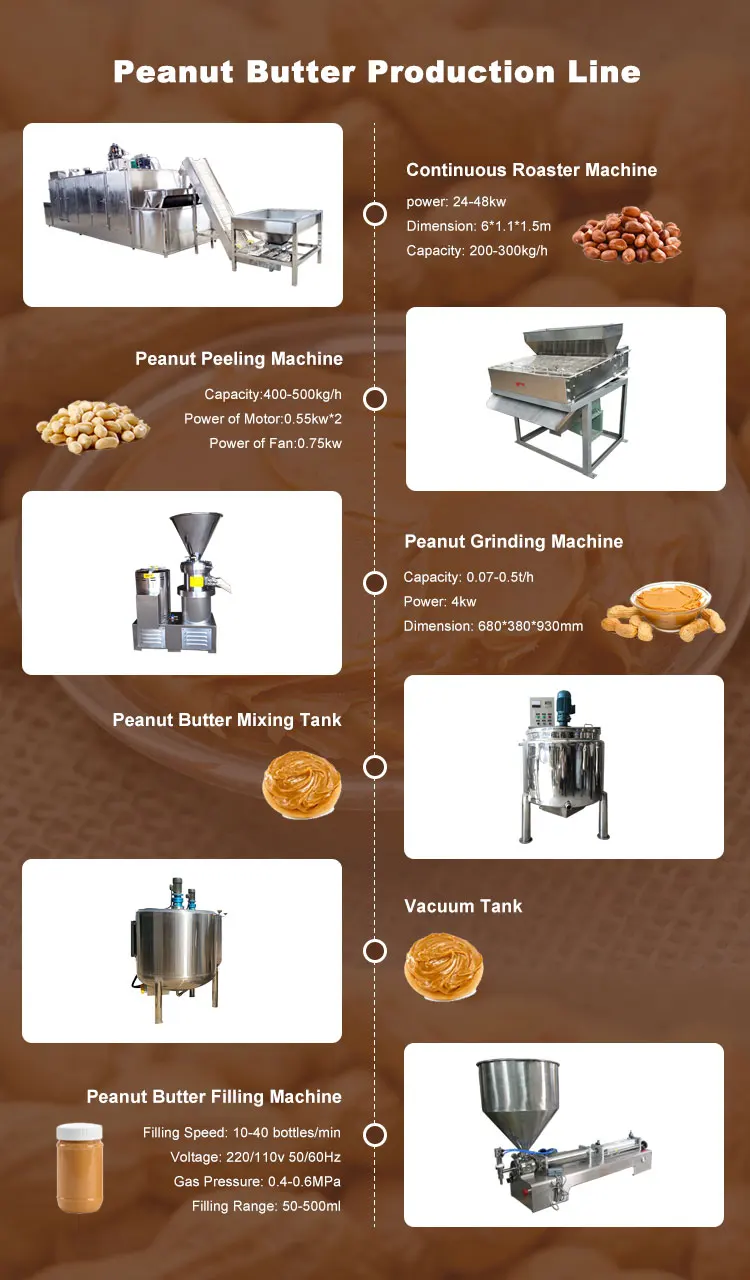 Peanut Butter Production Line

Continuous Roaster Machine
power: 24-48kw
Dimension: 6*1.1*1.5m
Capacity: 200-300kg/h

Peanut Peeling Machine
Capacity:400-500kg/h
Power of Motor:0.55kw*2
Power of Fan:0.75kw

Peanut Grinding Machine
Capacity: 0.07-0.5t/h
Power: 4kw
Dimension: 680*380*930mm

Peanut Butter Mixing Tank

Vacuum Tank

Peanut Butter Filling Machine
Filling Speed: 10-40 bottles/min
Voltage: 220/110v 50/60Hz
Gas Pressure: 0.4-0.6MPa
Filling Range: 50-500ml