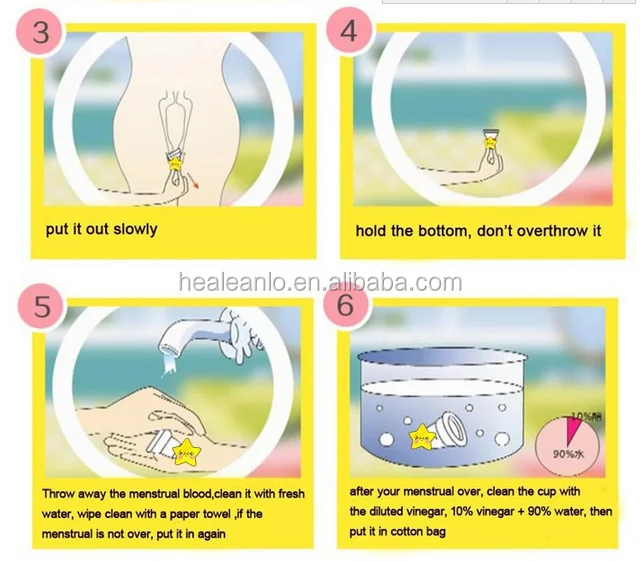 3

put it out slowly

4

hold the bottom, don't overthrow it

healeanlo.en.alibaba.com

5

Throw away the menstrual blood,clean it with fresh water, wipe clean with a paper towel ,if the menstrual is not over, put it in again

6

10%醋

90%水

after your menstrual over, clean the cup with the diluted vinegar, 10% vinegar + 90% water, then put it in cotton bag