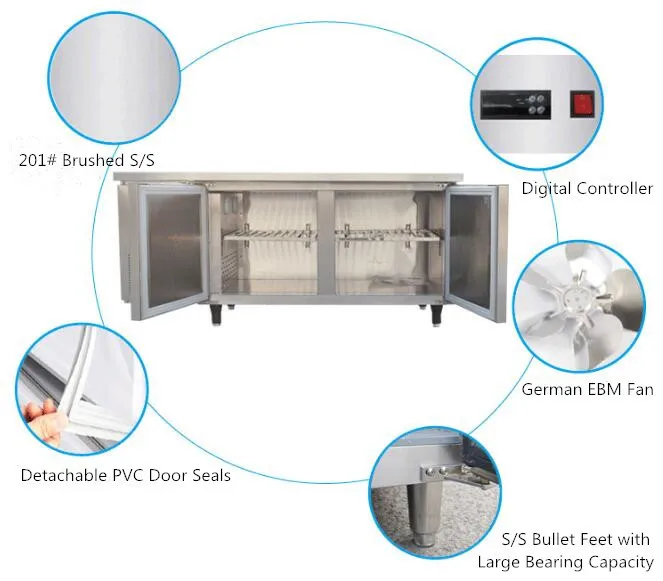 201# Brushed S/S

Digital Controller

German EBM Fan

Detachable PVC Door Seals

S/S Bullet Feet with Large Bearing Capacity