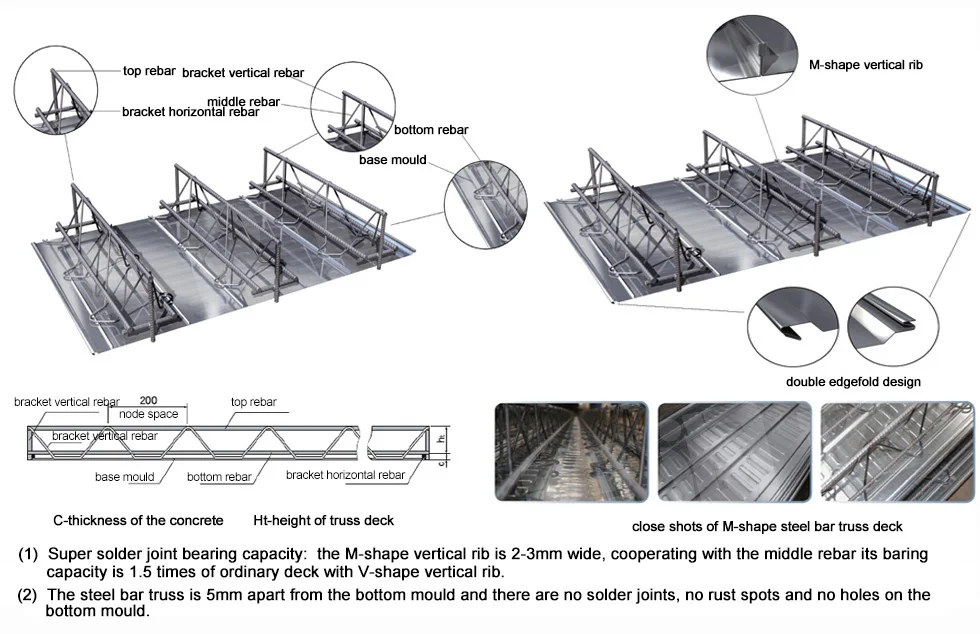 top rebar
bracket vertical rebar
middle rebar
bracket horizontal rebar
bottom rebar
base mould

M-shape vertical rib

double edgefold design

bracket vertical rebar
200
node space
top rebar
bracket vertical rebar
base mould
bottom rebar
bracket horizontal rebar
ht
c

C-thickness of the concrete
Ht-height of truss deck

close shots of M-shape steel bar truss deck

(1) Super solder joint bearing capacity: the M-shape vertical rib is 2-3mm wide, cooperating with the middle rebar its baring capacity is 1.5 times of ordinary deck with V-shape vertical rib.

(2) The steel bar truss is 5mm apart from the bottom mould and there are no solder joints, no rust spots and no holes on the bottom mould.