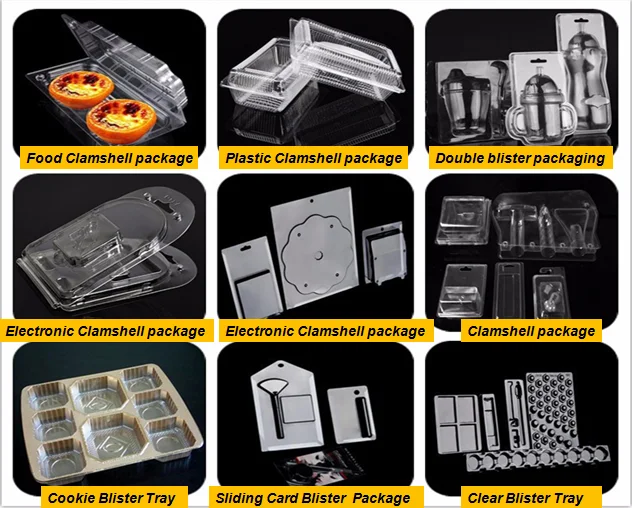 Food Clamshell package

Plastic Clamshell package

Double blister packaging

Electronic Clamshell package

Electronic Clamshell package

Clamshell package

Cookie Blister Tray

Sliding Card Blister Package

Clear Blister Tray