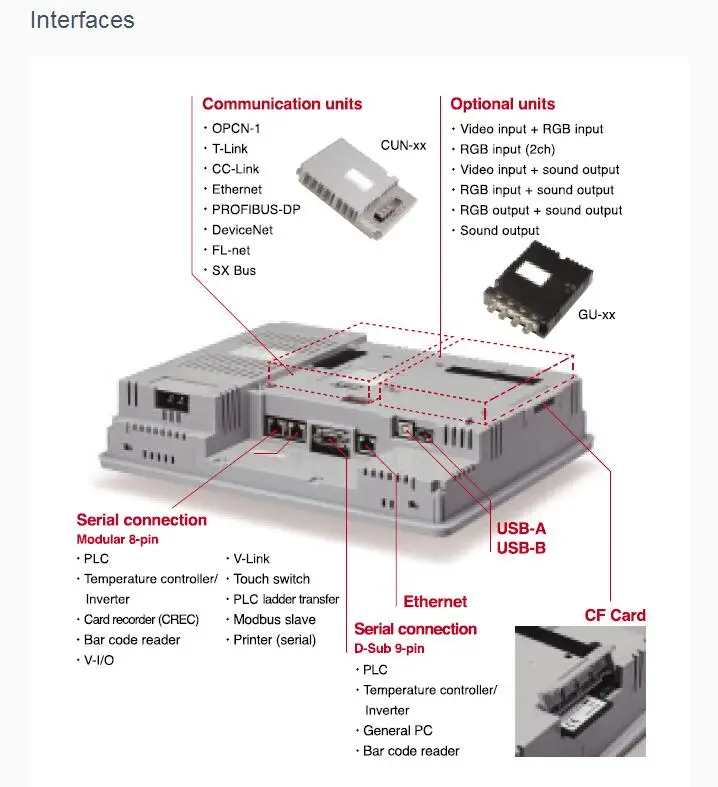 Interfaces

Communication units
・OPCN-1
・T-Link
・CC-Link
・Ethernet
・PROFIBUS-DP
・DeviceNet
・FL-net
・SX Bus

CUN-xx

Optional units
・Video input + RGB input
・RGB input (2ch)
・Video input + sound output
・RGB input + sound output
・RGB output + sound output
・Sound output

GU-xx

Serial connection
Modular 8-pin
・PLC
・Temperature controller/ Inverter
・Card recorder (CREC)
・Bar code reader
・V-I/O
・V-Link
・Touch switch
・PLC ladder transfer
・Modbus slave
・Printer (serial)

USB-A
USB-B

Ethernet

Serial connection
D-Sub 9-pin
・PLC
・Temperature controller/ Inverter
・General PC
・Bar code reader

CF Card