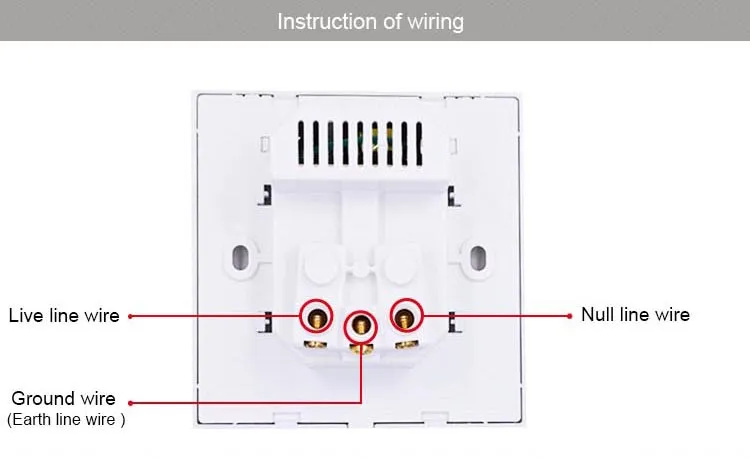 Instruction of wiring

Live line wire

Null line wire

Ground wire
(Earth line wire )