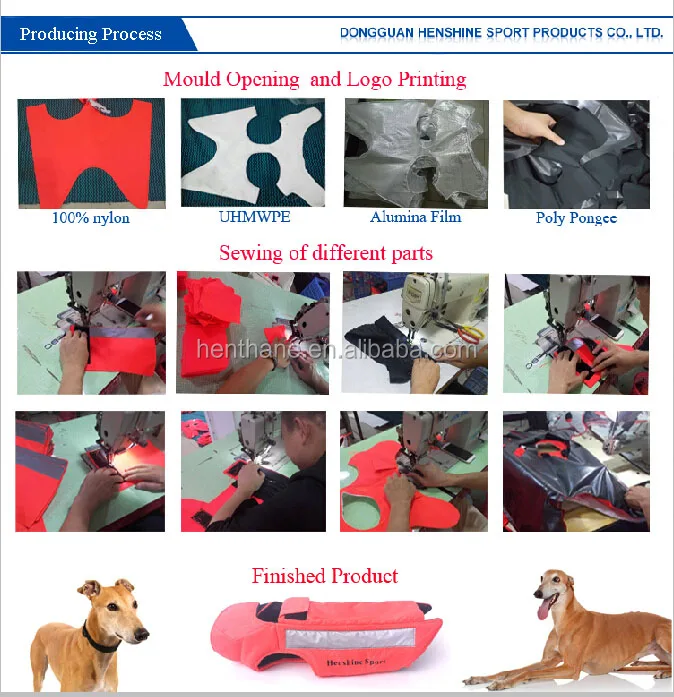 Producing Process

DONGGUAN HENSHINE SPORT PRODUCTS CO., LTD.

Mould Opening and Logo Printing

100% nylon

UHMWPE

Alumina Film

Poly Pongee

Sewing of different parts

henthanc.en.alibaba.com

Finished Product

Henshine Sport