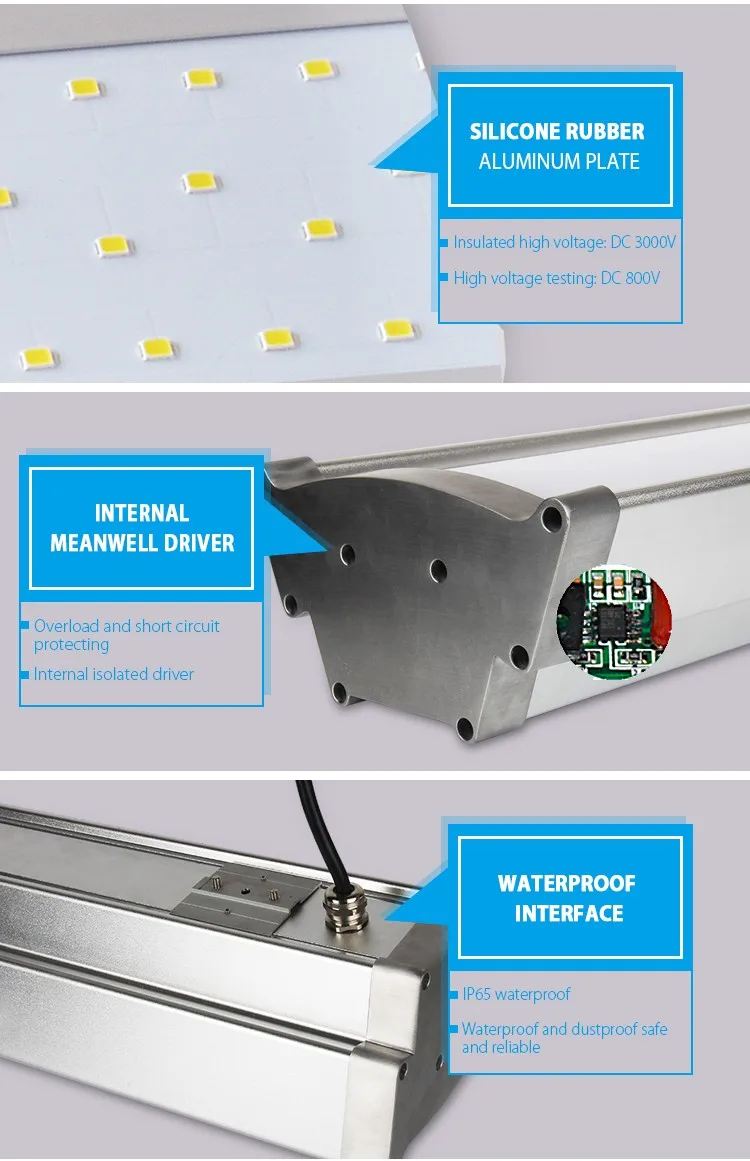 SILICONE RUBBER
ALUMINUM PLATE

Insulated high voltage: DC 3000V

High voltage testing: DC 800V

INTERNAL
MEANWELL DRIVER

Overload and short circuit protecting

Internal isolated driver

WATERPROOF
INTERFACE

IP65 waterproof

Waterproof and dustproof safe and reliable