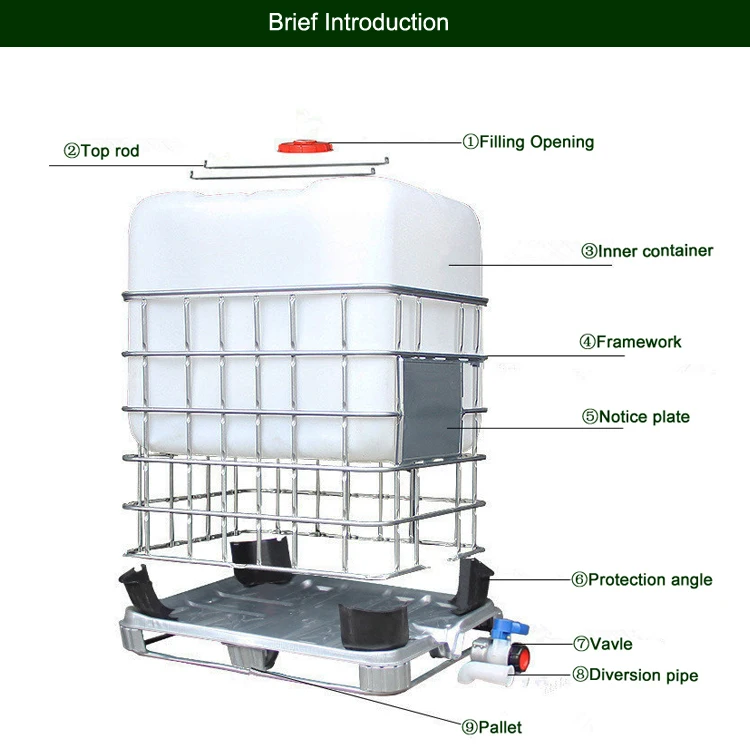 Brief Introduction

②Top rod

①Filling Opening

③Inner container

④Framework

⑤Notice plate

⑥Protection angle

⑦Vavle

⑧Diversion pipe

⑨Pallet