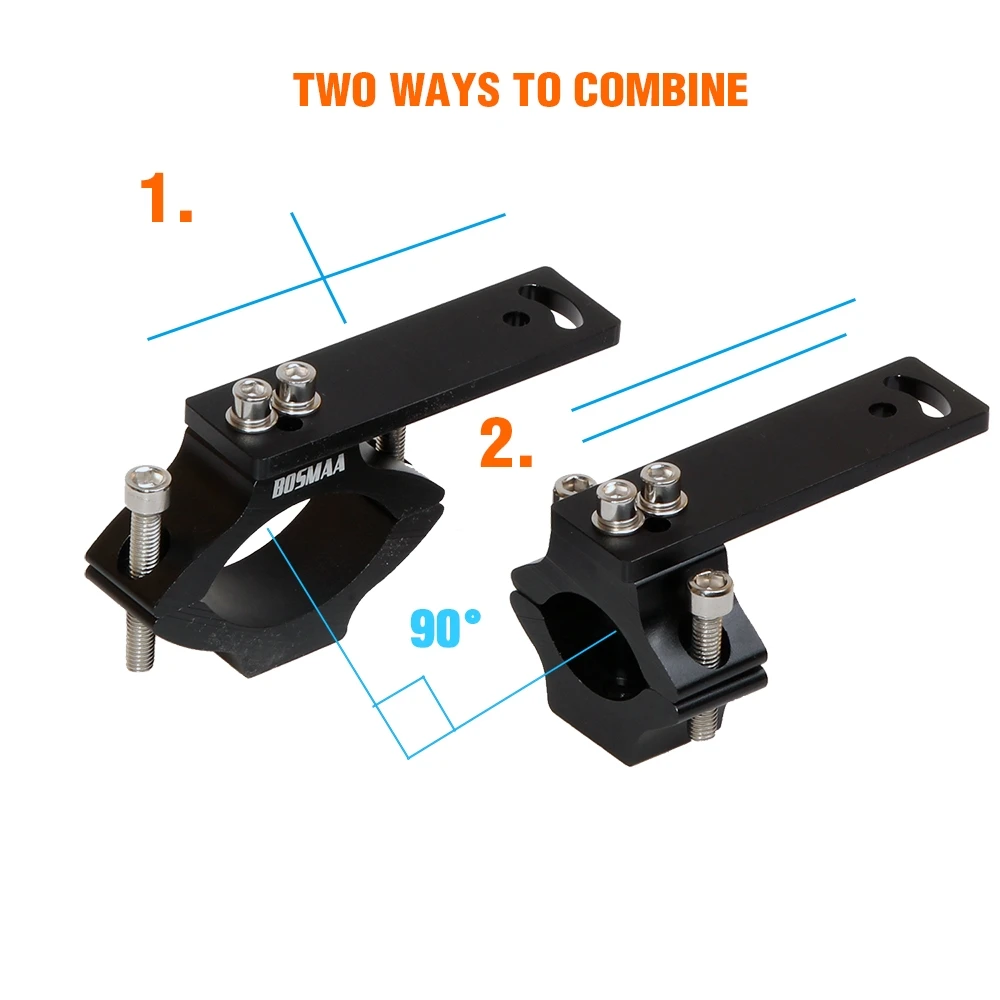 TWO WAYS TO COMBINE

1.

BOSMAA

2.

90°