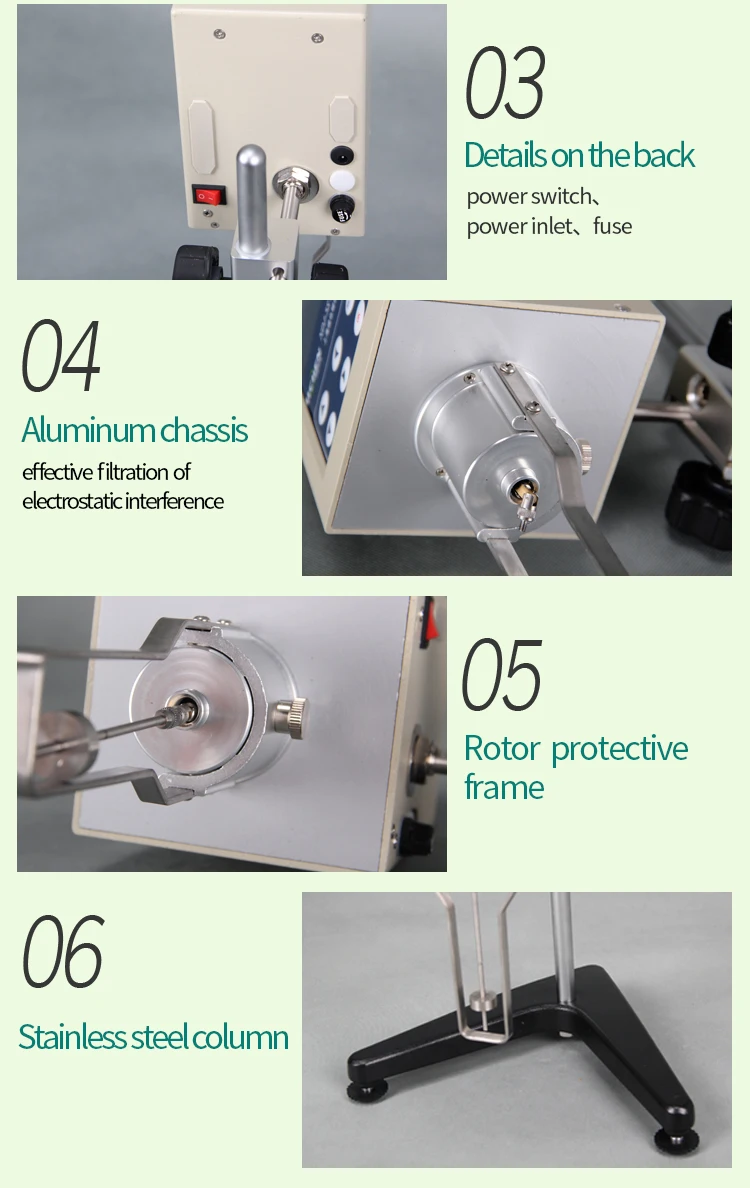 03
Details on the back
power switch、
power inlet、fuse

04
Aluminum chassis
effective filtration of electrostatic interference

05
Rotor protective frame

06
Stainless steel column