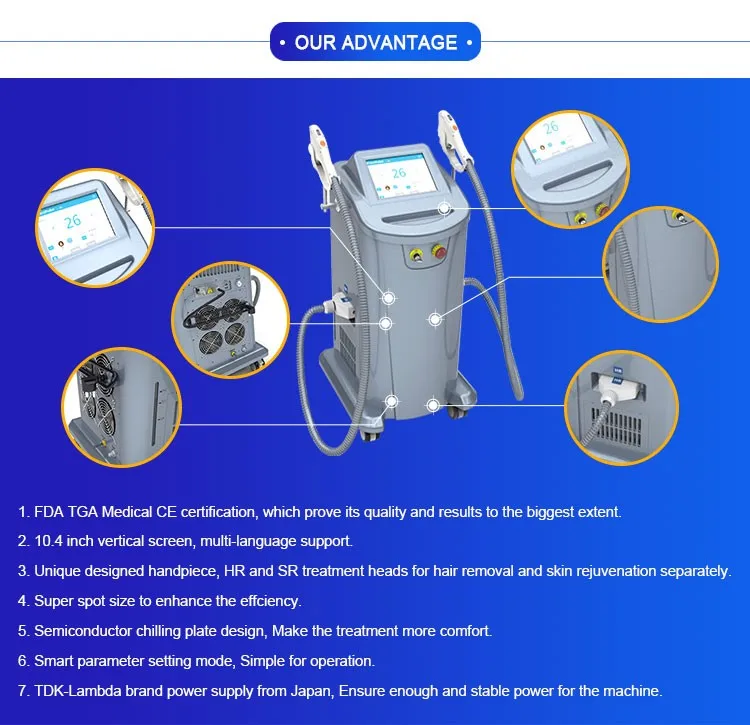 • OUR ADVANTAGE •

26

26

26

1. FDA TGA Medical CE certification, which prove its quality and results to the biggest extent.

2. 10.4 inch vertical screen, multi-language support.

3. Unique designed handpiece, HR and SR treatment heads for hair removal and skin rejuvenation separately.

4. Super spot size to enhance the effciency.

5. Semiconductor chilling plate design, Make the treatment more comfort.

6. Smart parameter setting mode, Simple for operation.

7. TDK-Lambda brand power supply from Japan, Ensure enough and stable power for the machine.