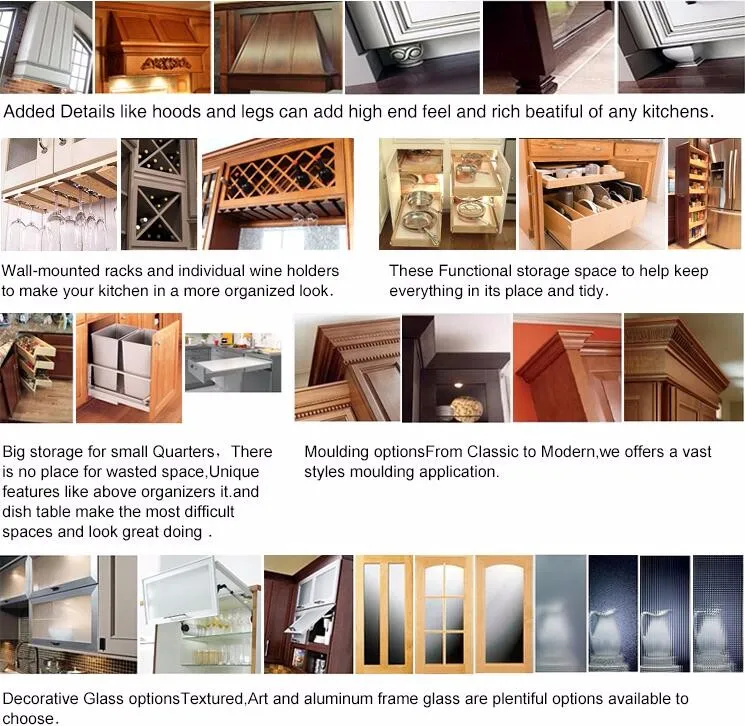 Added Details like hoods and legs can add high end feel and rich beatiful of any kitchens.

Wall-mounted racks and individual wine holders to make your kitchen in a more organized look.

These Functional storage space to help keep everything in its place and tidy.

Big storage for small Quarters，There is no place for wasted space,Unique features like above organizers it.and dish table make the most difficult spaces and look great doing .

Moulding optionsFrom Classic to Modern,we offers a vast styles moulding application.

Decorative Glass optionsTextured,Art and aluminum frame glass are plentiful options available to choose.