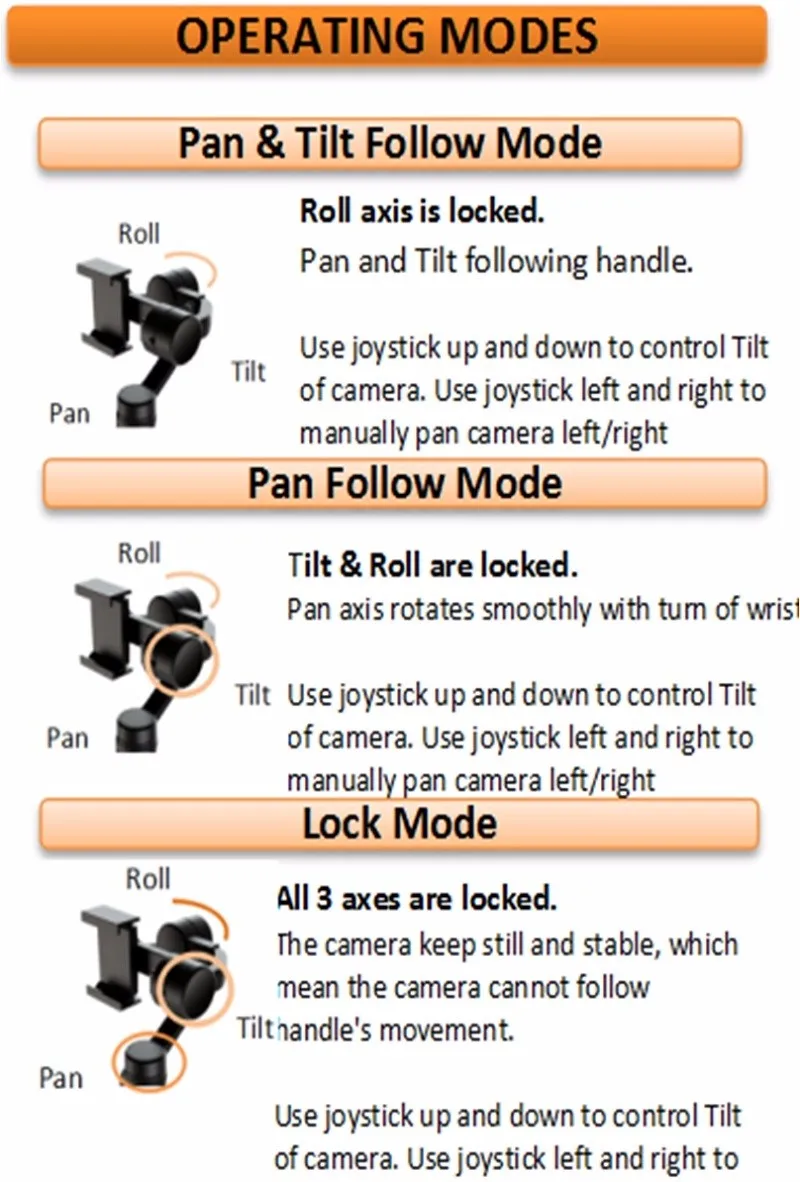 OPERATING MODES

Pan & Tilt Follow Mode

Roll

Tilt

Pan

Roll axis is locked.
Pan and Tilt following handle.

Use joystick up and down to control Tilt of camera. Use joystick left and right to manually pan camera left/right

Pan Follow Mode

Roll

Tilt

Pan

Tilt & Roll are locked.
Pan axis rotates smoothly with turn of wrist

Use joystick up and down to control Tilt of camera. Use joystick left and right to manually pan camera left/right

Lock Mode

Roll

Tilt

Pan

All 3 axes are locked.
The camera keep still and stable, which mean the camera cannot follow handle's movement.

Use joystick up and down to control Tilt of camera. Use joystick left and right to